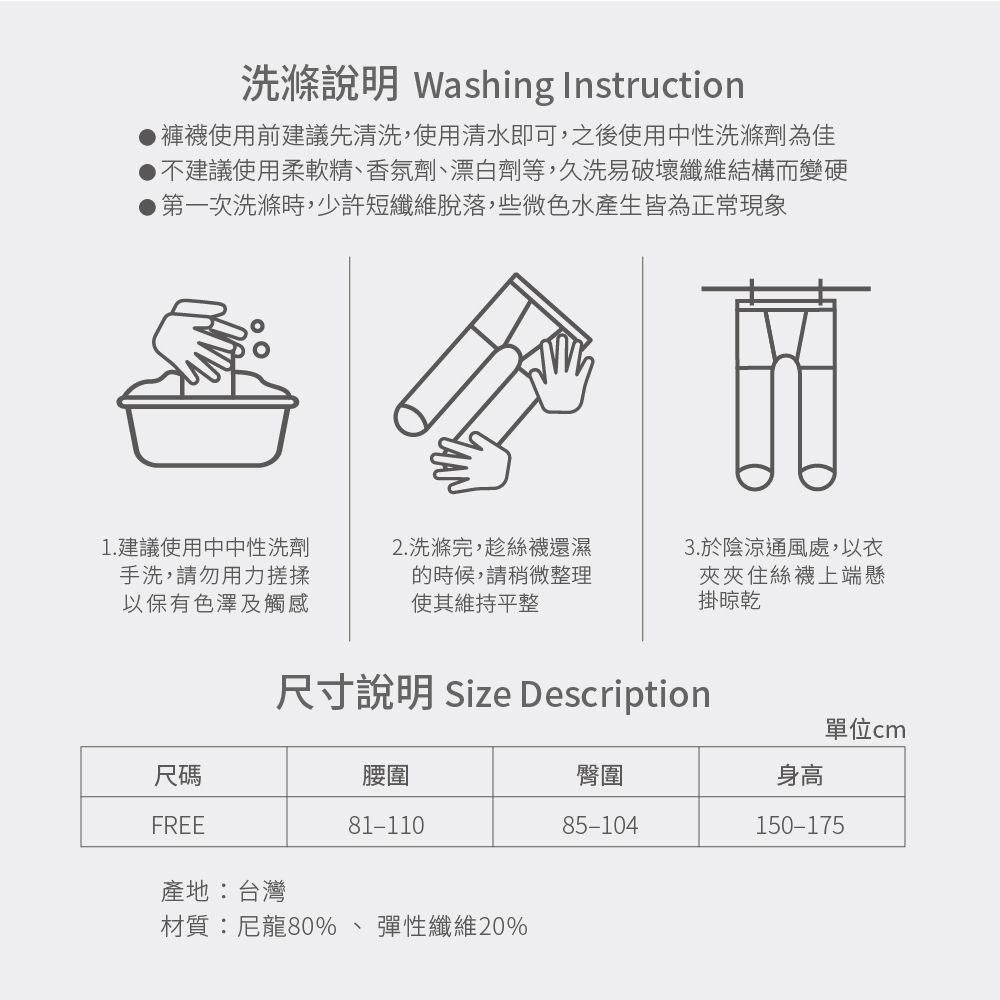 洗滌說明 Washing Instruction

● 褲襪使用前建議先清洗,使用清水即可,之後使用中性洗滌劑為佳
● 不建議使用柔軟精、香氛劑、漂白劑等,久洗易破壞纖維結構而變硬
● 第一次洗滌時,少許短纖維脫落,些微色水產生皆為正常現象

1.建議使用中中性洗劑手洗,請勿用力搓揉以保有色澤及觸感

2.洗滌完,趁絲襪還濕的時候,請稍微整理使其維持平整

3.於陰涼通風處,以衣夾夾住絲襪上端懸掛晾乾

尺寸說明 Size Description

單位cm

| 尺碼 | 腰圍 | 臀圍 | 身高 |
|---|---|---|---|
| FREE | 81–110 | 85–104 | 150–175 |

產地：台灣
材質：尼龍80% 、 彈性纖維20%