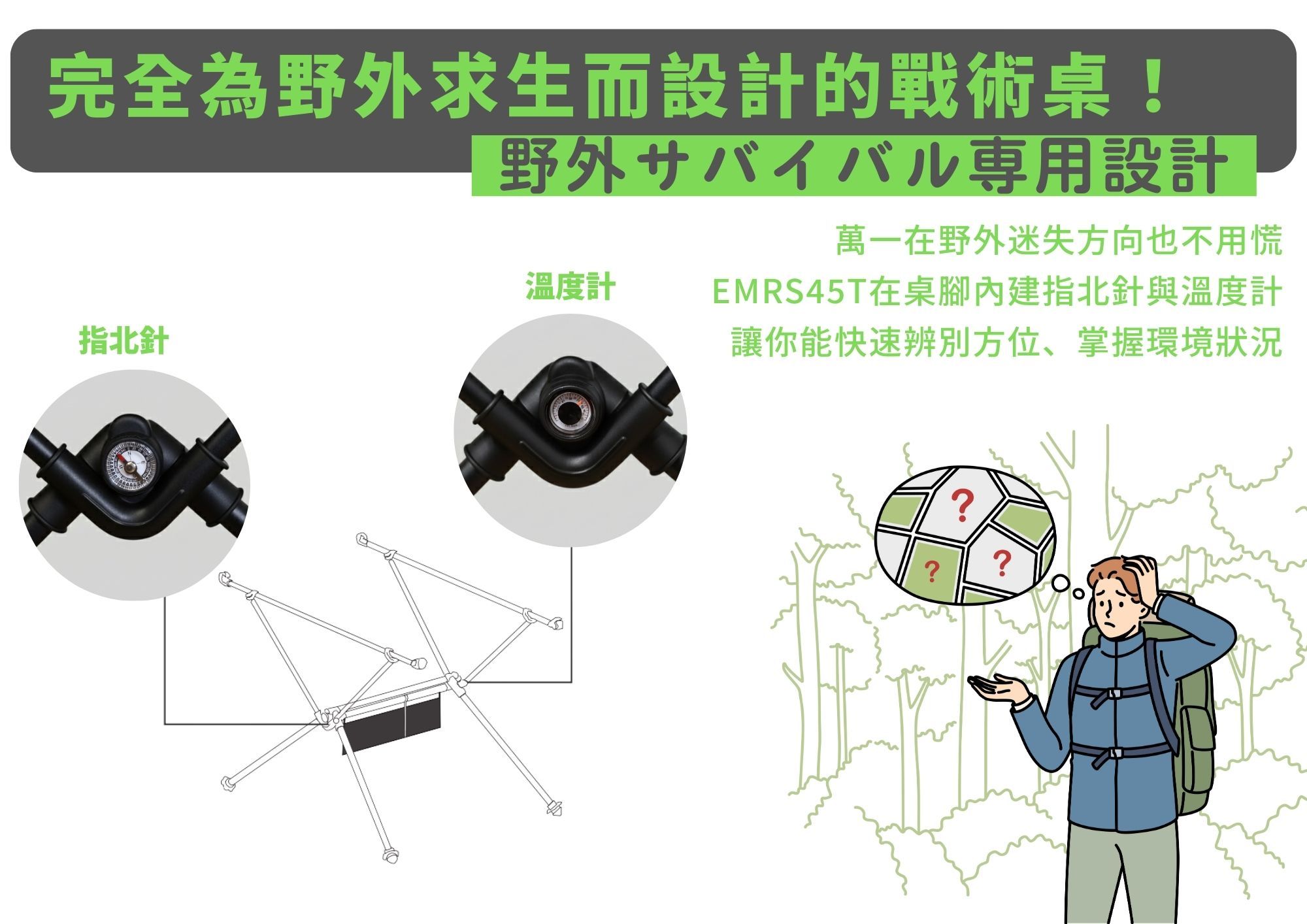 完全為野外求生而設計的戰術桌！

野外サバイバル専用設計

萬一在野外迷失方向也不用慌
EMRS45T在桌腳內建指北針與溫度計
讓你能快速辨別方位、掌握環境狀況

溫度計

指北針

?

?

?