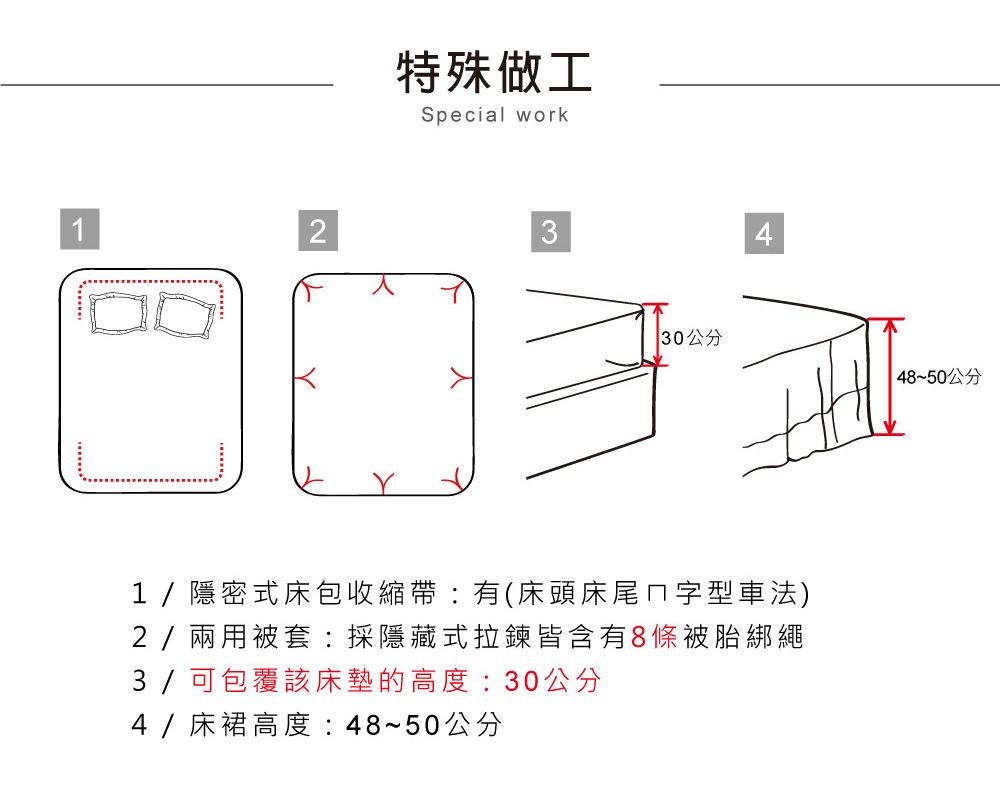 特殊做工
Special work

1

2

3

30公分

4

48~50公分

1 / 隱密式床包收縮帶：有(床頭床尾ㄇ字型車法)
2 / 兩用被套：採隱藏式拉鍊皆含有8條被胎綁繩
3 / 可包覆該床墊的高度：30公分
4 / 床裙高度：48~50公分