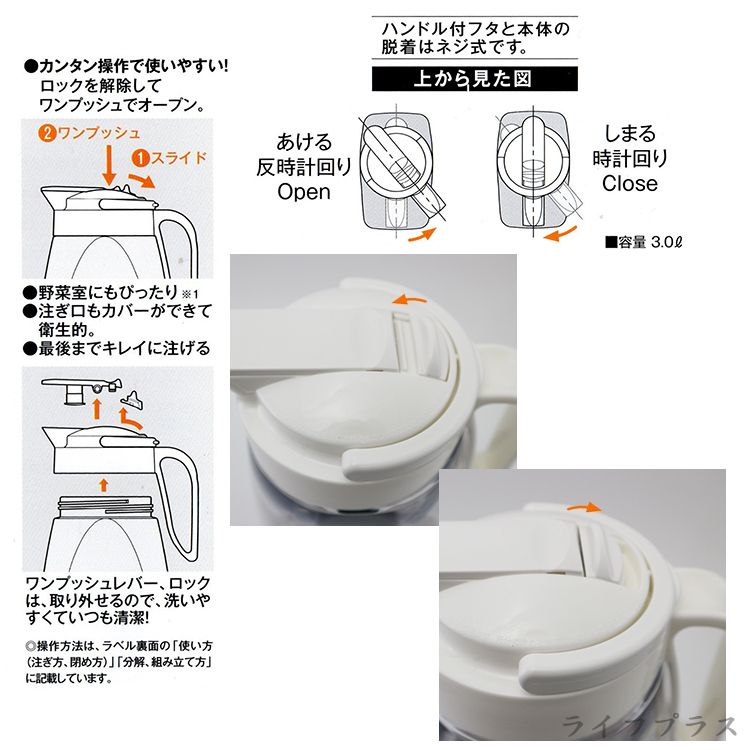 ●カンタン操作で使いやすい! ロックを解除して ワンプッシュでオープン。

❷ワンプッシュ
❶スライド

●野菜室にもぴったり ※1
●注ぎ口もカバーができて衛生的。
●最後までキレイに注げる

ワンプッシュレバー、ロックは、取り外せるので、洗いやすくていつも清潔!

◎操作方法は、ラベル裏面の「使い方(注ぎ方、閉め方)」「分解、組み立て方」に記載しています。

ハンドル付フタと本体の脱着はネジ式です。

上から見た図

あける
反時計回り
Open

しまる
時計回り
Close

■容量 3.0ℓ

ライフプラス