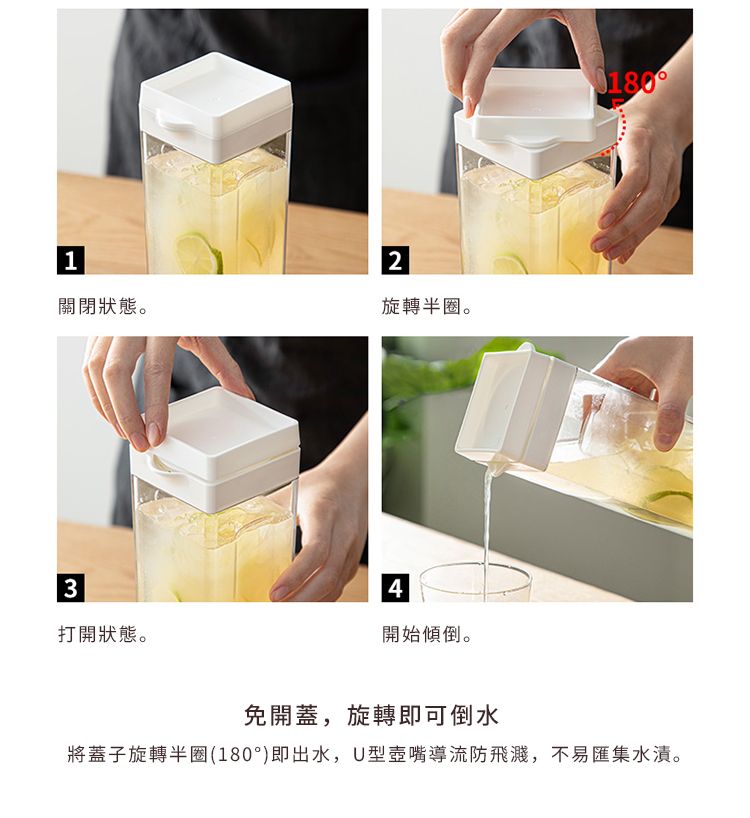 1

關閉狀態。

180°

2

旋轉半圈。

3

打開狀態。

4

開始傾倒。

免開蓋，旋轉即可倒水

將蓋子旋轉半圈(180°)即出水，U型壺嘴導流防飛濺，不易匯集水漬。