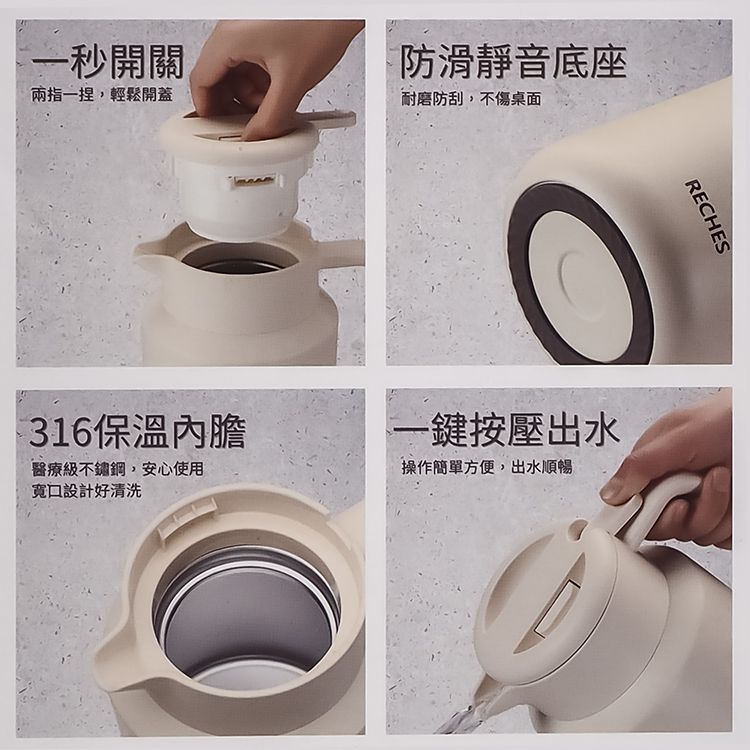 一秒開關

兩指一捏，輕鬆開蓋

防滑靜音底座

耐磨防刮，不傷桌面

RECHES

316保溫內膽

醫療級不鏽鋼，安心使用
寬口設計好清洗

一鍵按壓出水

操作簡單方便，出水順暢