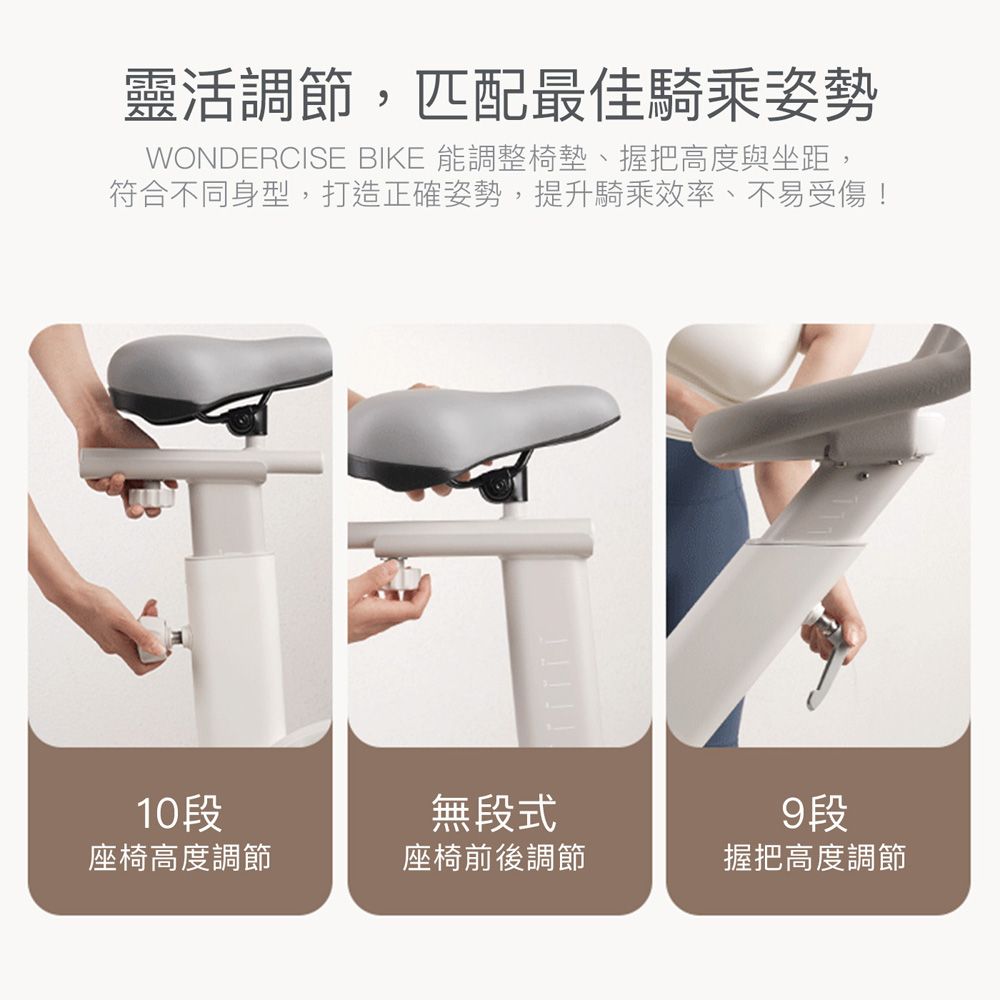 靈活調節，匹配最佳騎乘姿勢

WONDERCISE BIKE 能調整椅墊、握把高度與坐距，符合不同身型，打造正確姿勢，提升騎乘效率、不易受傷！

10段
座椅高度調節

無段式
座椅前後調節

9段
握把高度調節