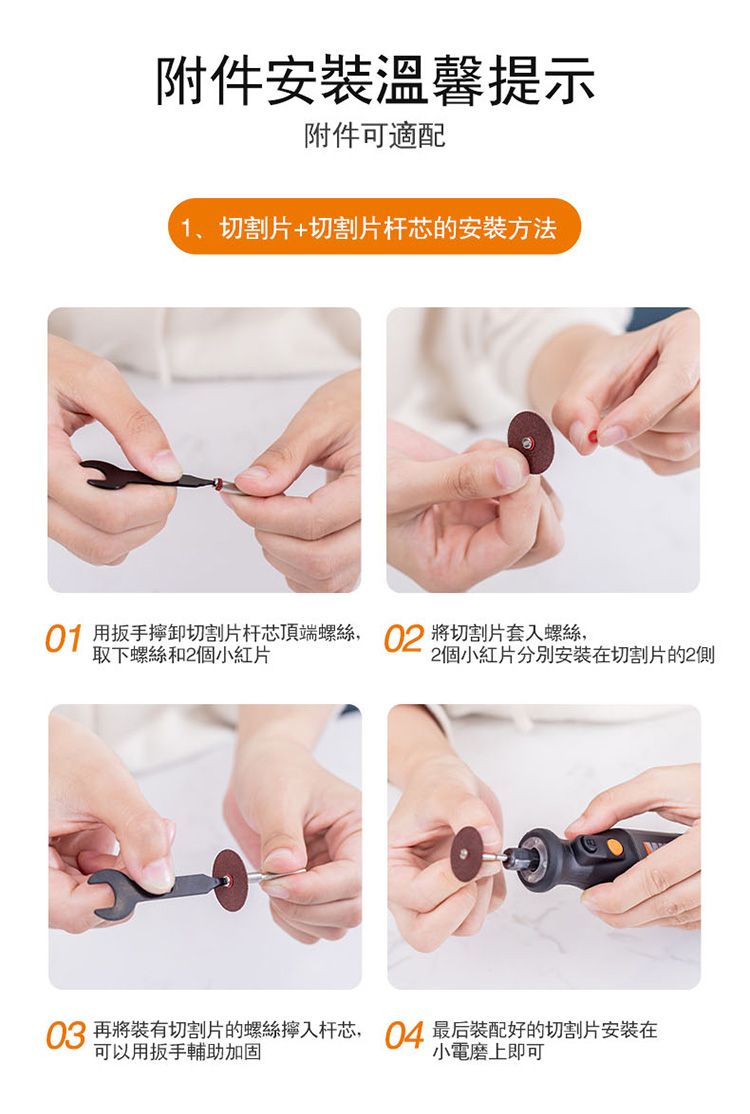 附件安裝溫馨提示

附件可適配

1、切割片+切割片杆芯的安裝方法

01 用扳手擰卸切割片杆芯頂端螺絲，取下螺絲和2個小紅片

02 將切割片套入螺絲，2個小紅片分別安裝在切割片的2側

03 再將裝有切割片的螺絲擰入杆芯，可以用扳手輔助加固

04 最后裝配好的切割片安裝在小電磨上即可