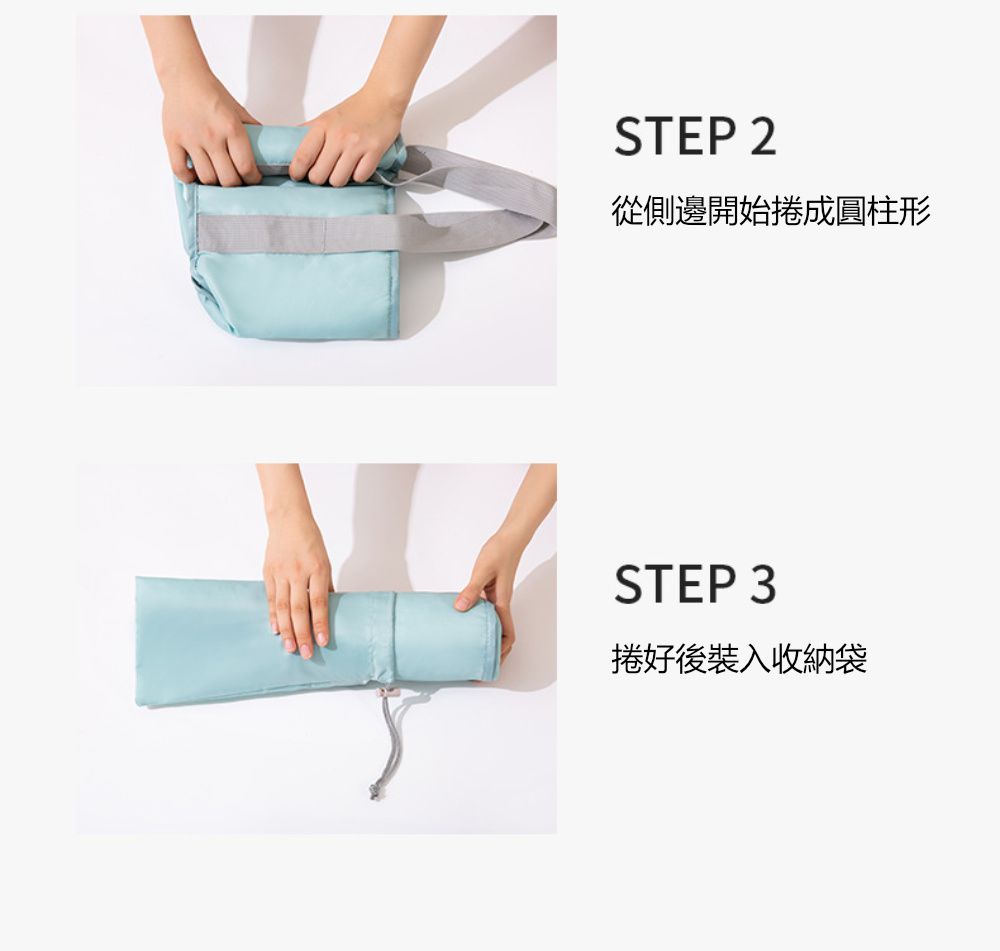 STEP 2

從側邊開始捲成圓柱形

STEP 3

捲好後裝入收納袋