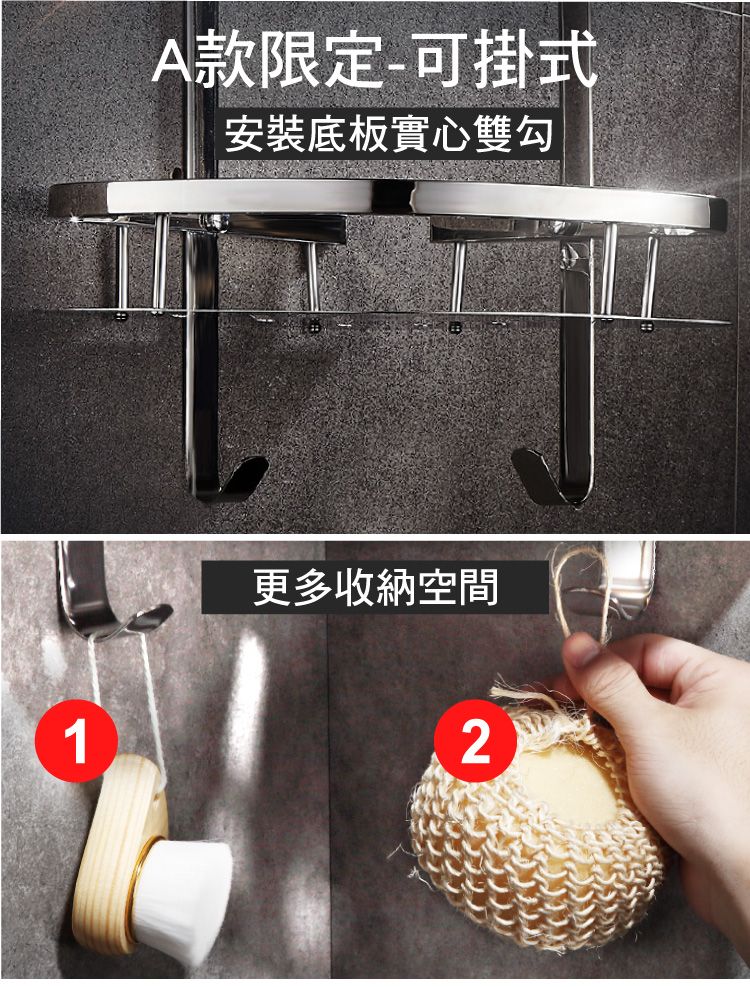 A款限定-可掛式

安裝底板實心雙勾

更多收納空間

1

2