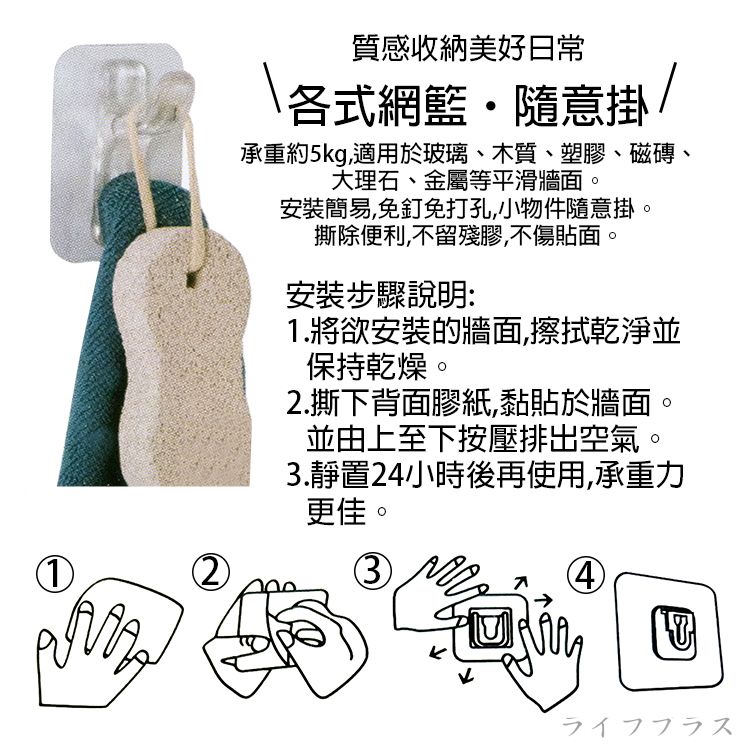 質感收納美好日常

各式網籃・隨意掛

承重約5kg,適用於玻璃、木質、塑膠、磁磚、大理石、金屬等平滑牆面。
安裝簡易,免釘免打孔,小物件隨意掛。
撕除便利,不留殘膠,不傷貼面。

安裝步驟說明:
1.將欲安裝的牆面,擦拭乾淨並保持乾燥。
2.撕下背面膠紙,黏貼於牆面。並由上至下按壓排出空氣。
3.靜置24小時後再使用,承重力更佳。

①

②

③

④

ライフフラス