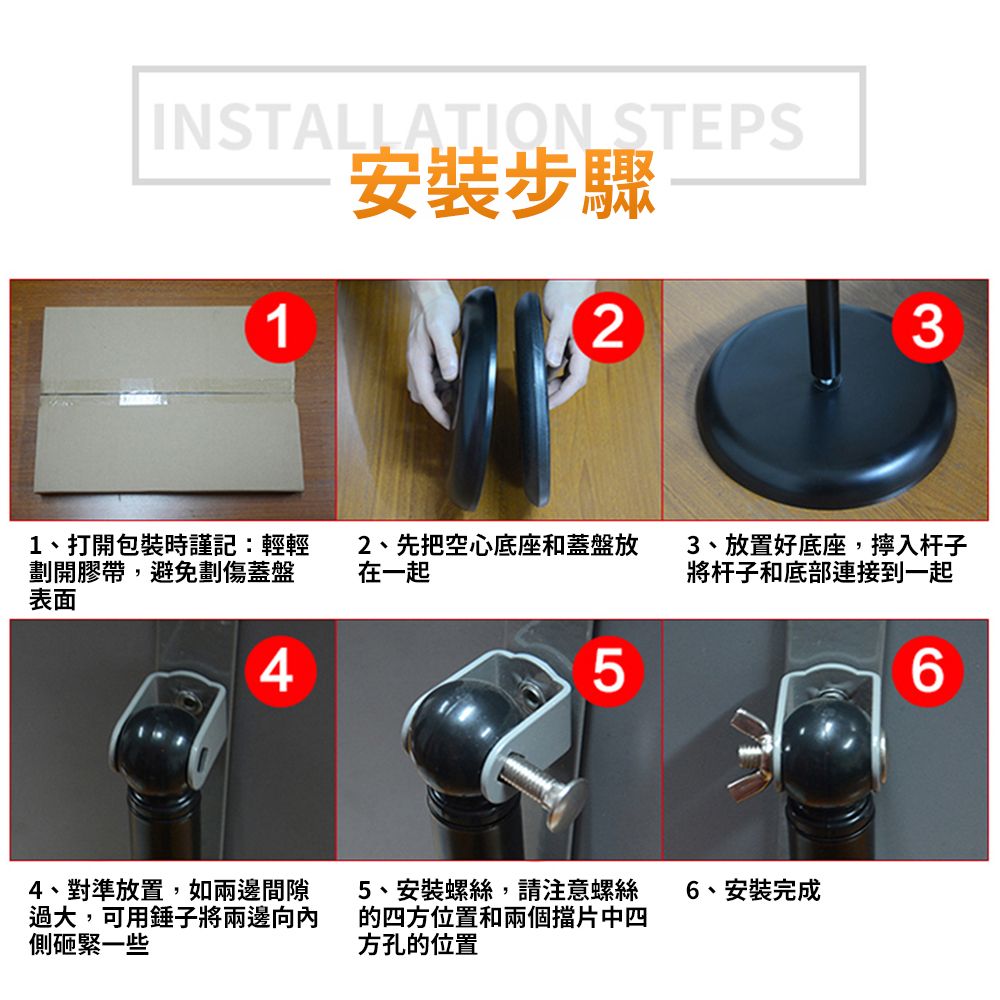 INSTALLATION STEPS
安裝步驟

1

2

3

1、打開包裝時謹記：輕輕劃開膠帶，避免劃傷蓋盤表面

2、先把空心底座和蓋盤放在一起

3、放置好底座，擰入杆子將杆子和底部連接到一起

4

5

6

4、對準放置，如兩邊間隙過大，可用錘子將兩邊向內側砸緊一些

5、安裝螺絲，請注意螺絲的四方位置和兩個擋片中四方孔的位置

6、安裝完成