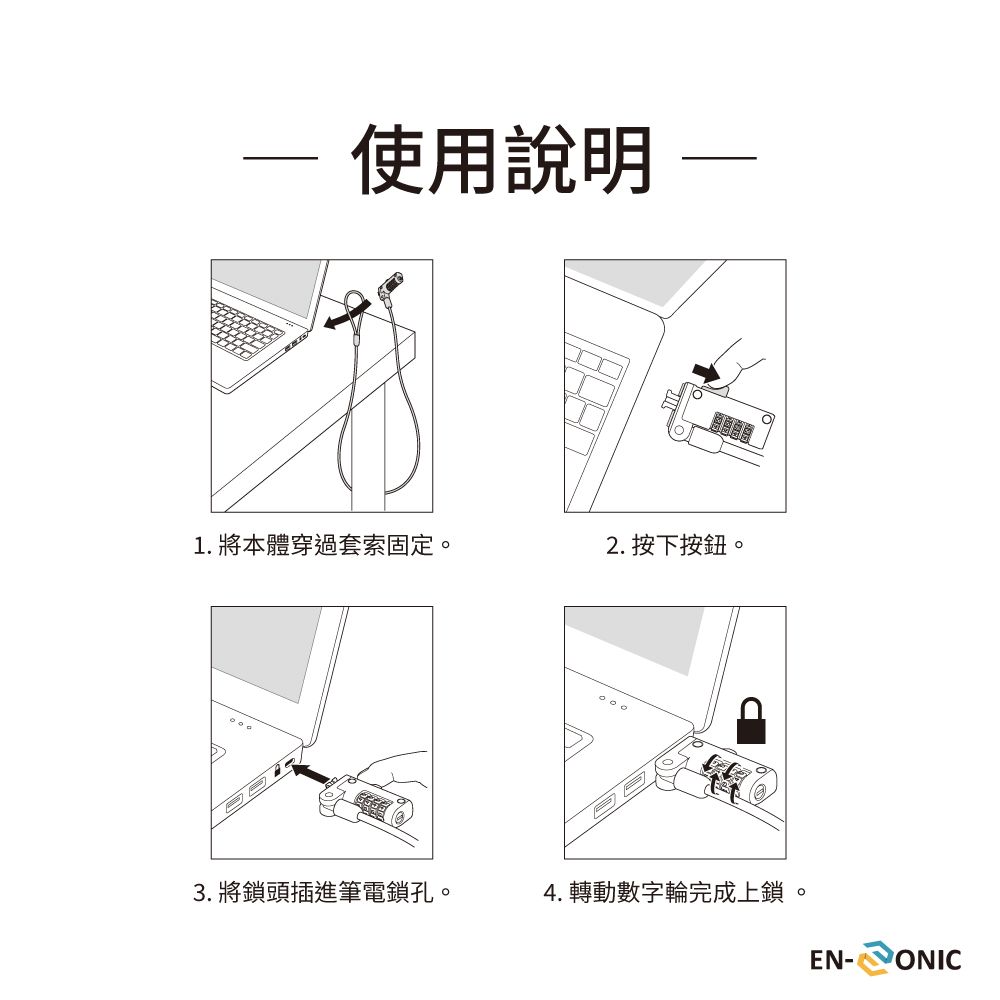 — 使用說明 —

1. 將本體穿過套索固定。

2. 按下按鈕。

3. 將鎖頭插進筆電鎖孔。

4. 轉動數字輪完成上鎖 。

EN-ONIC