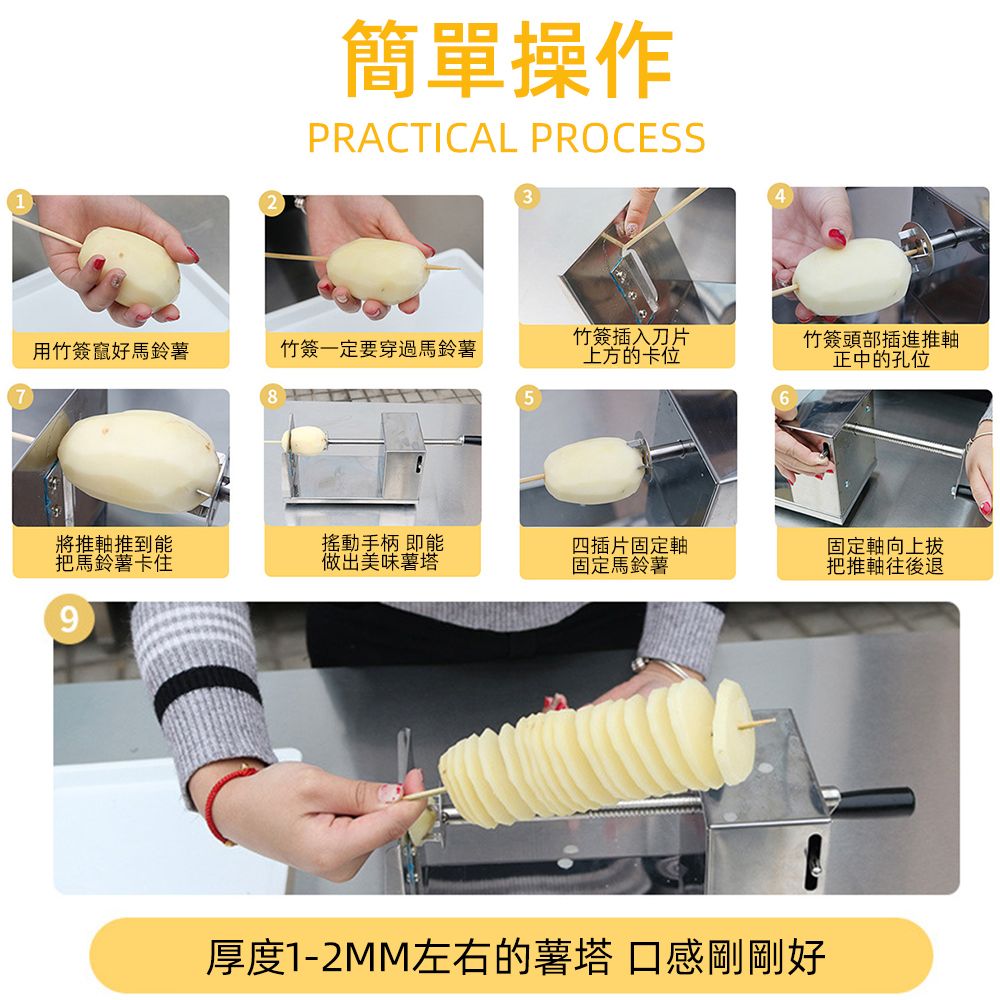 簡單操作
PRACTICAL PROCESS

1
用竹簽竄好馬鈴薯

2
竹簽一定要穿過馬鈴薯

3
竹簽插入刀片上方的卡位

4
竹簽頭部插進推軸正中的孔位

7
將推軸推到能把馬鈴薯卡住

8
搖動手柄 即能做出美味薯塔

5
四插片固定軸固定馬鈴薯

6
固定軸向上拔把推軸往後退

9

厚度1-2MM左右的薯塔 口感剛剛好