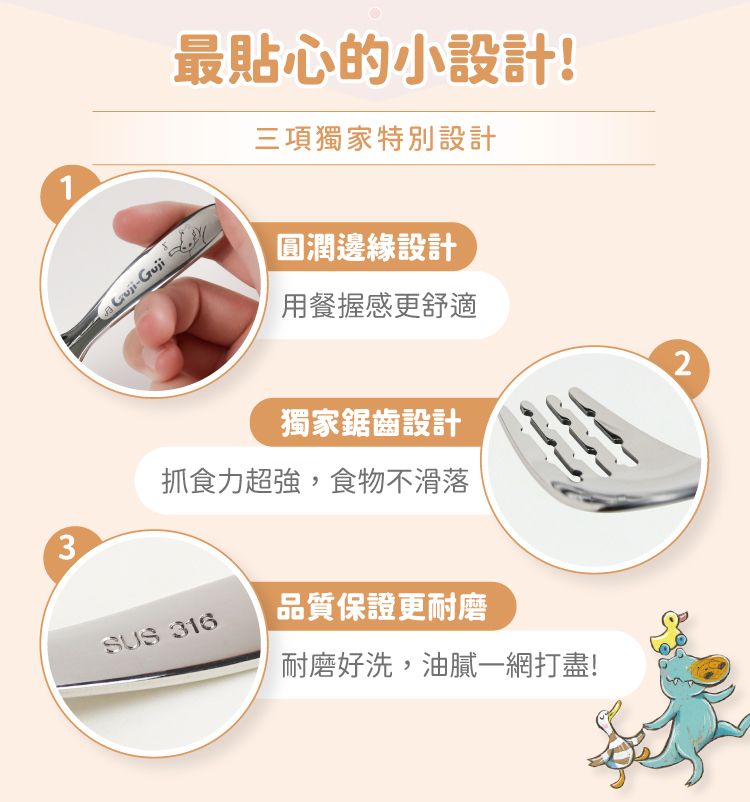 最貼心的小設計!

三項獨家特別設計

1

Guji-Guji

圓潤邊緣設計

用餐握感更舒適

2

獨家鋸齒設計

抓食力超強，食物不滑落

3

SUS 316

品質保證更耐磨

耐磨好洗，油膩一網打盡!