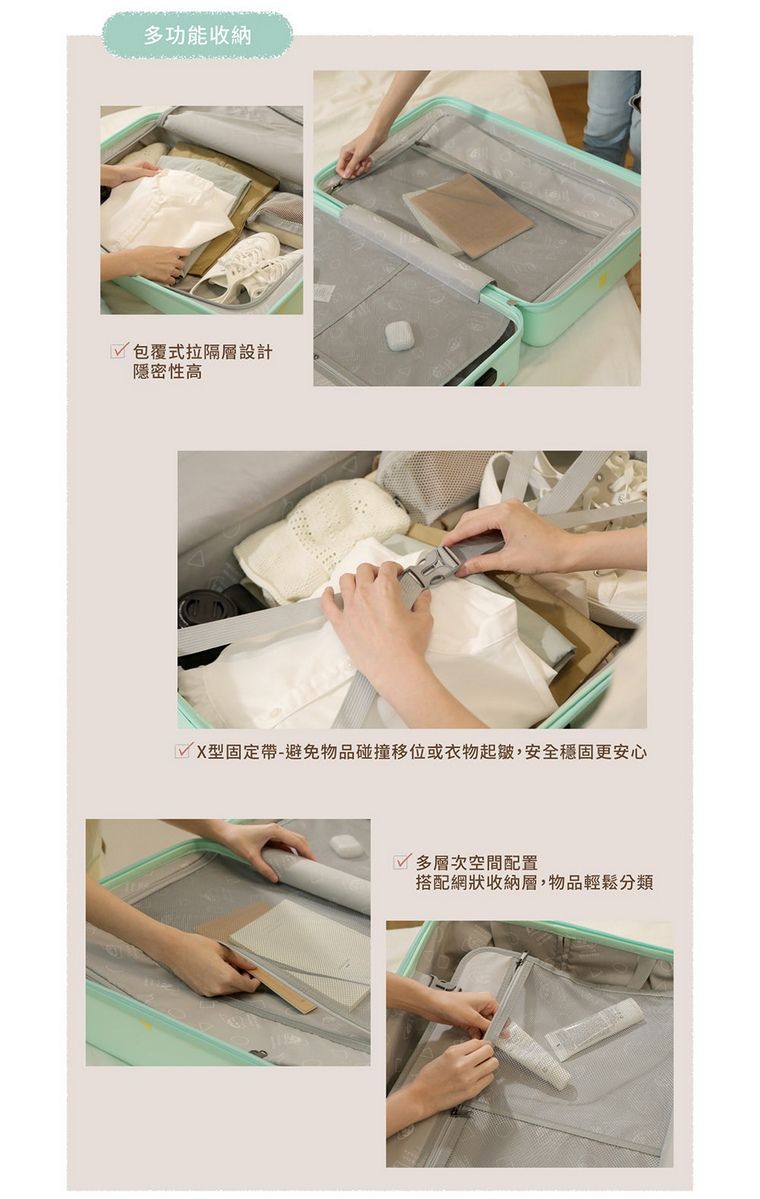 多功能收納

包覆式拉隔層設計
隱密性高

X型固定帶-避免物品碰撞移位或衣物起皺，安全穩固更安心

多層次空間配置
搭配網狀收納層，物品輕鬆分類