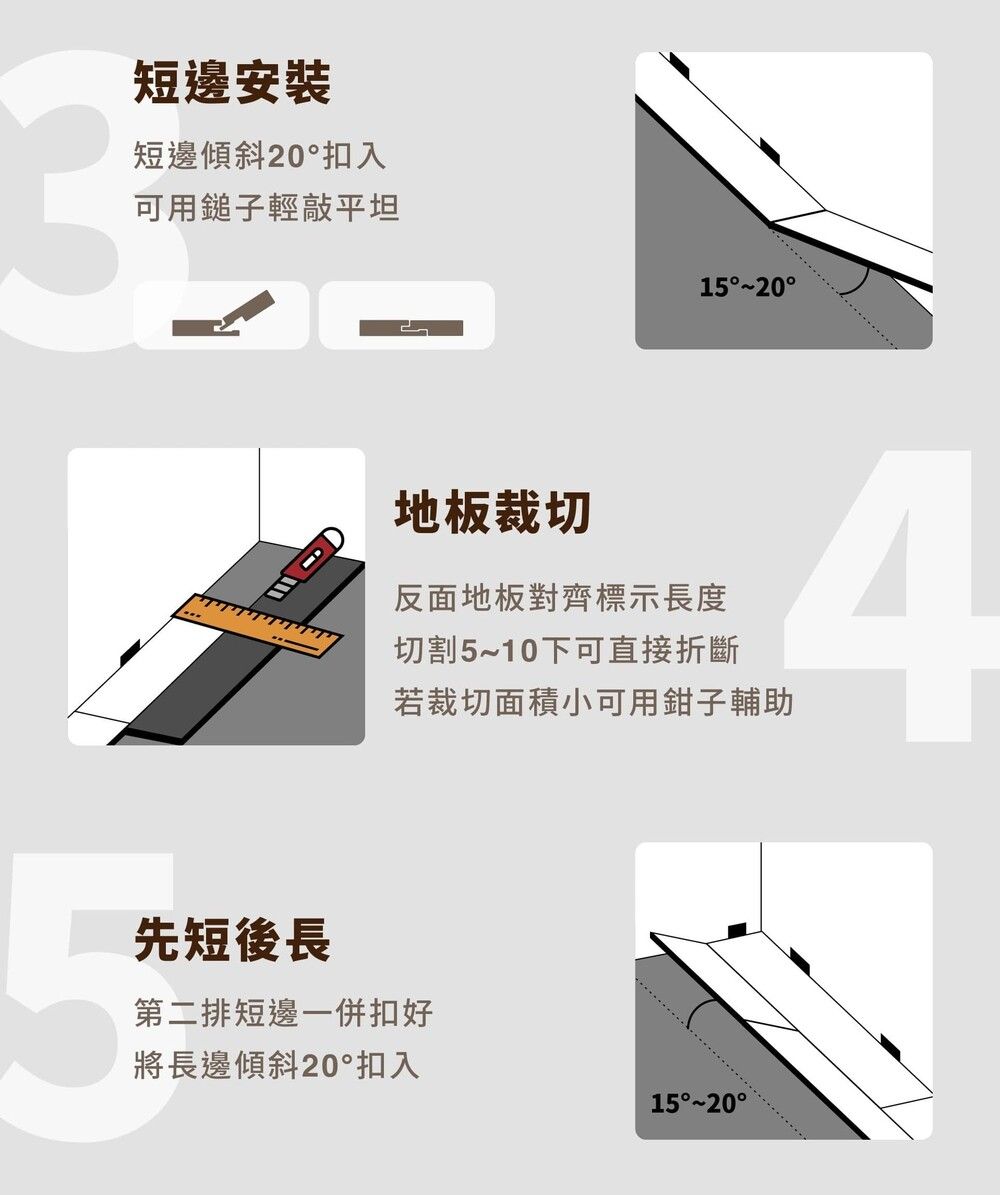 3

短邊安裝

短邊傾斜20°扣入
可用鎚子輕敲平坦

15°~20°

4

地板裁切

反面地板對齊標示長度
切割5~10下可直接折斷
若裁切面積小可用鉗子輔助

5

先短後長

第二排短邊一併扣好
將長邊傾斜20°扣入

15°~20°