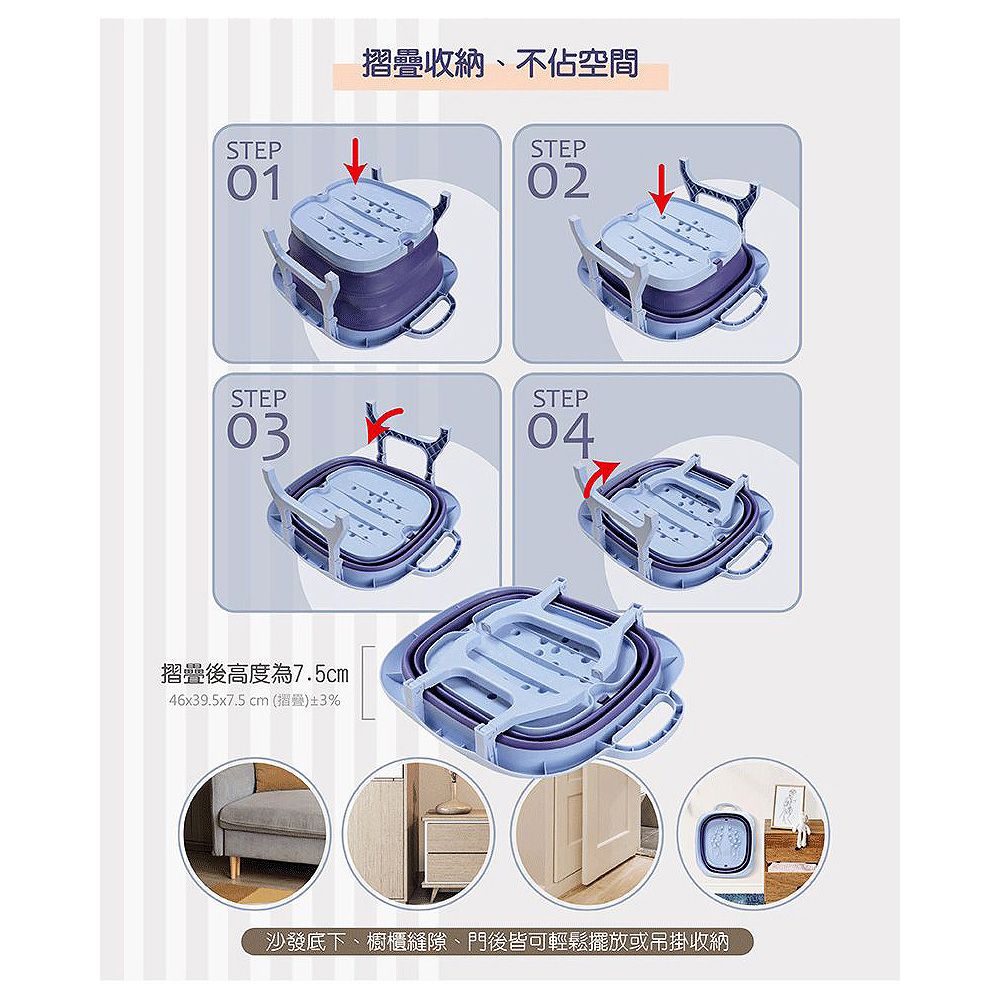 摺疊收納、不佔空間

STEP 01

STEP 02

STEP 03

STEP 04

摺疊後高度為7.5cm
46x39.5x7.5 cm (摺疊)±3%

沙發底下、櫥櫃縫隙、門後皆可輕鬆擺放或吊掛收納