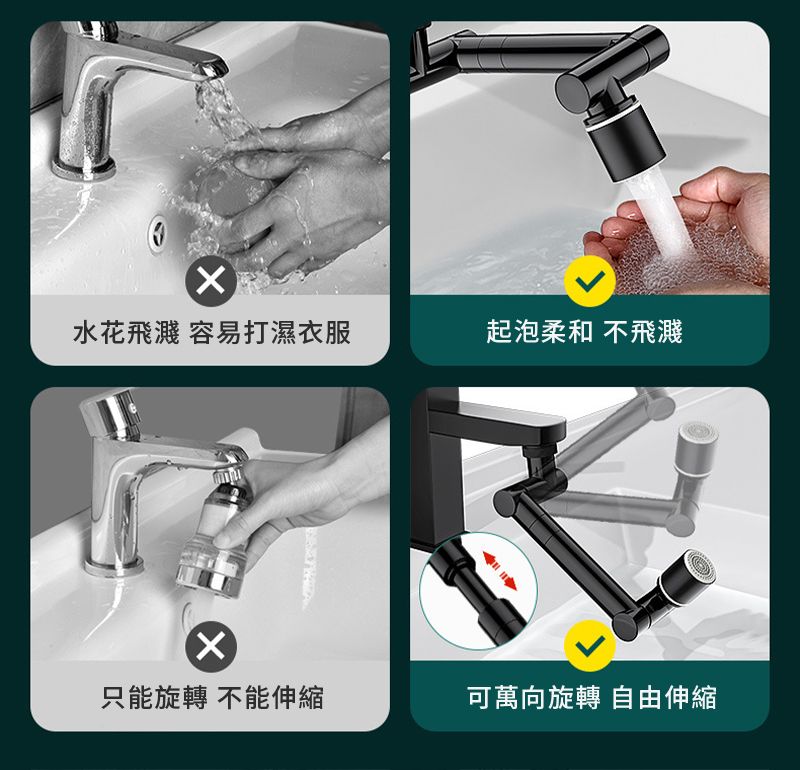 水花飛濺 容易打濕衣服

起泡柔和 不飛濺

只能旋轉 不能伸縮

可萬向旋轉 自由伸縮