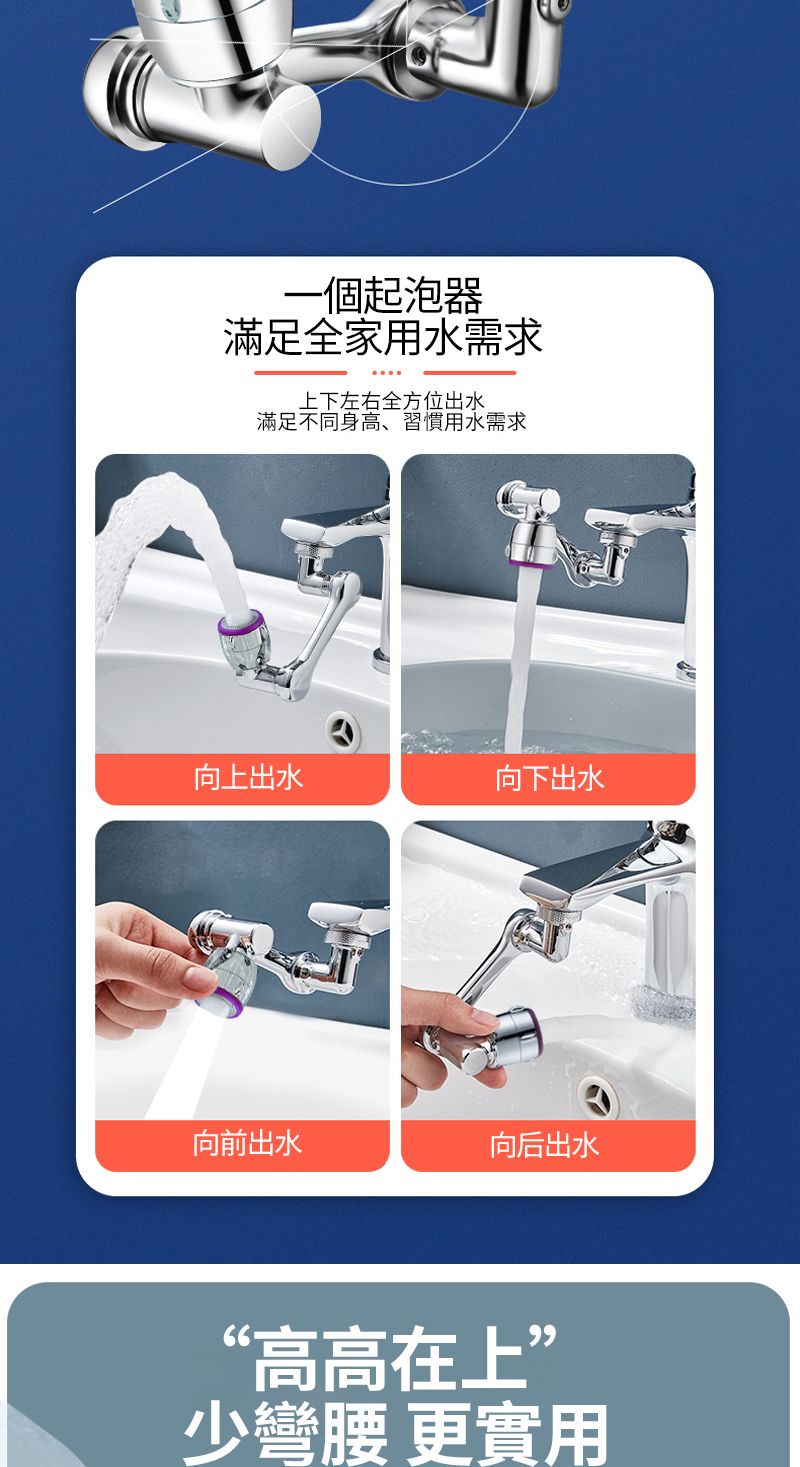 一個起泡器
滿足全家用水需求

上下左右全方位出水
滿足不同身高、習慣用水需求

向上出水

向下出水

向前出水

向后出水

“高高在上”
少彎腰 更實用