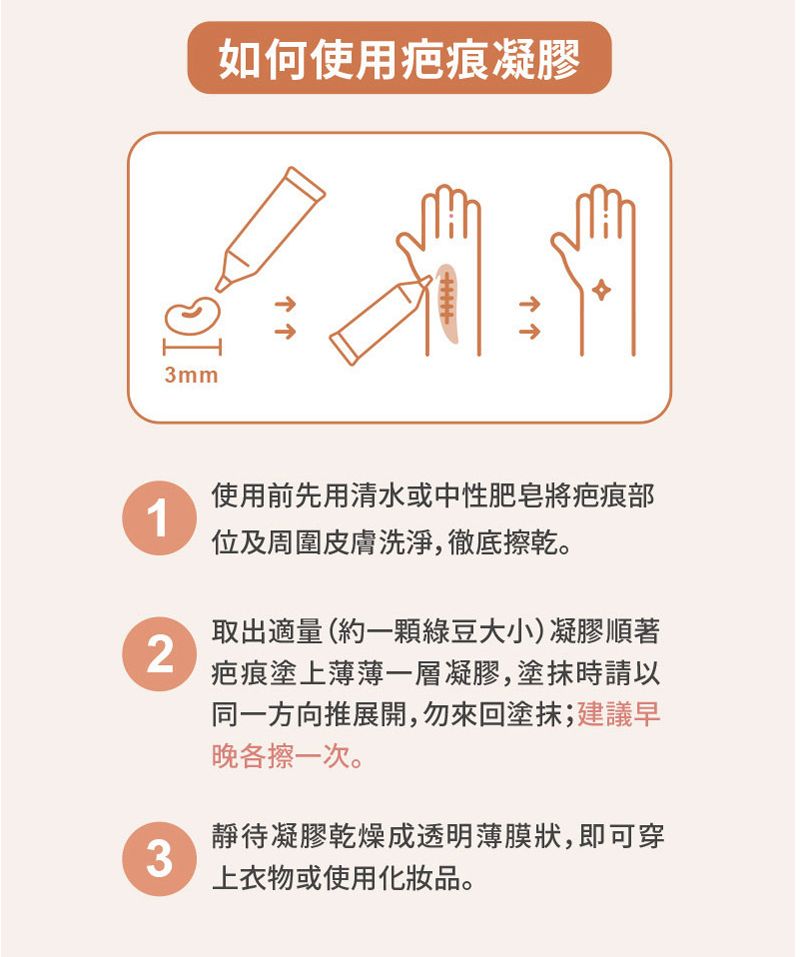 如何使用疤痕凝膠

3mm

1 使用前先用清水或中性肥皂將疤痕部位及周圍皮膚洗淨，徹底擦乾。

2 取出適量（約一顆綠豆大小）凝膠順著疤痕塗上薄薄一層凝膠，塗抹時請以同一方向推展開，勿來回塗抹；建議早晚各擦一次。

3 靜待凝膠乾燥成透明薄膜狀，即可穿上衣物或使用化妝品。