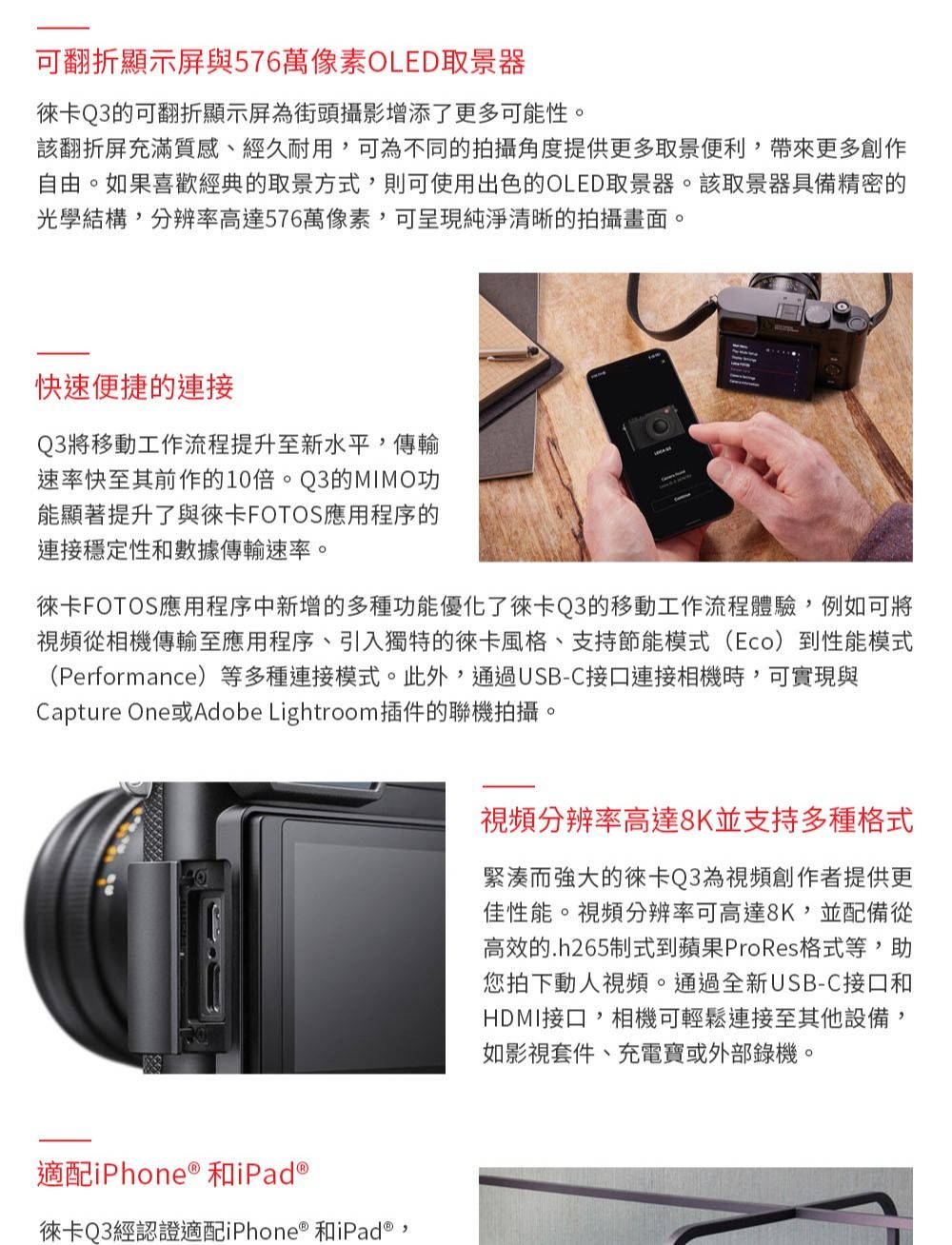 可翻折顯示屏與576萬像素OLED取景器

徠卡Q3的可翻折顯示屏為街頭攝影增添了更多可能性。
該翻折屏充滿質感、經久耐用，可為不同的拍攝角度提供更多取景便利，帶來更多創作自由。如果喜歡經典的取景方式，則可使用出色的OLED取景器。該取景器具備精密的光學結構，分辨率高達576萬像素，可呈現純淨清晰的拍攝畫面。

快速便捷的連接

Q3將移動工作流程提升至新水平，傳輸速率快至其前作的10倍。Q3的MIMO功能顯著提升了與徠卡FOTOS應用程序的連接穩定性和數據傳輸速率。

徠卡FOTOS應用程序中新增的多種功能優化了徠卡Q3的移動工作流程體驗，例如可將視頻從相機傳輸至應用程序、引入獨特的徠卡風格、支持節能模式（Eco）到性能模式（Performance）等多種連接模式。此外，通過USB-C接口連接相機時，可實現與Capture One或Adobe Lightroom插件的聯機拍攝。

視頻分辨率高達8K並支持多種格式

緊湊而強大的徠卡Q3為視頻創作者提供更佳性能。視頻分辨率可高達8K，並配備從高效的.h265制式到蘋果ProRes格式等，助您拍下動人視頻。通過全新USB-C接口和HDMI接口，相機可輕鬆連接至其他設備，如影視套件、充電寶或外部錄機。

適配iPhone® 和iPad®

徠卡Q3經認證適配iPhone® 和iPad®，