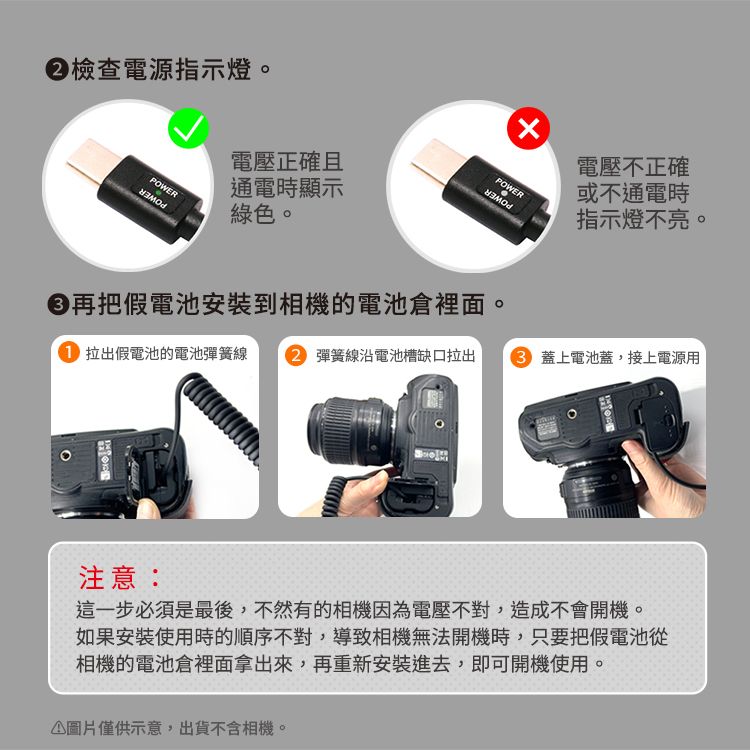 ❷檢查電源指示燈。

POWER
POWER

電壓正確且通電時顯示綠色。

POWER
POWER

電壓不正確或不通電時指示燈不亮。

❸再把假電池安裝到相機的電池倉裡面。

1 拉出假電池的電池彈簧線

2 彈簧線沿電池槽缺口拉出

3 蓋上電池蓋，接上電源用

注意：
這一步必須是最後，不然有的相機因為電壓不對，造成不會開機。
如果安裝使用時的順序不對，導致相機無法開機時，只要把假電池從相機的電池倉裡面拿出來，再重新安裝進去，即可開機使用。

⚠圖片僅供示意，出貨不含相機。