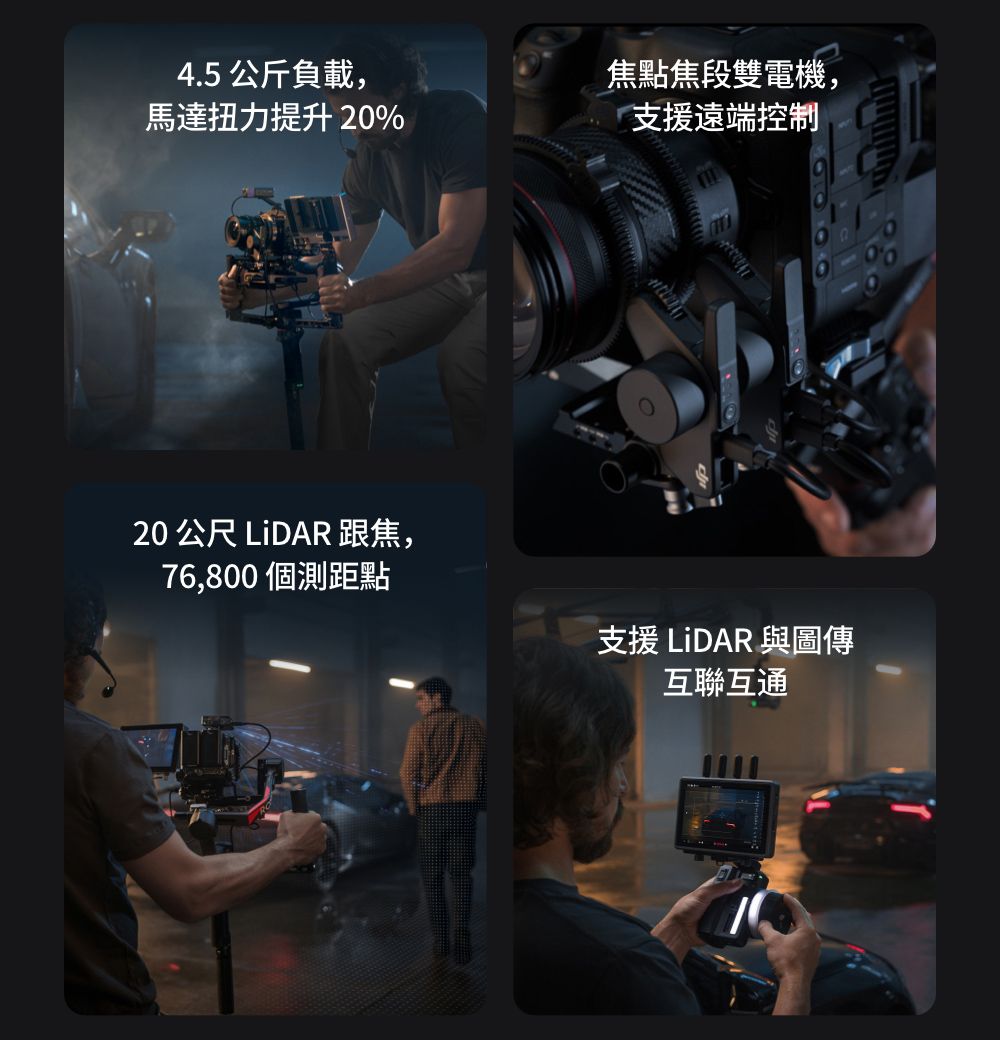 4.5 公斤負載，
馬達扭力提升 20%

焦點焦段雙電機，
支援遠端控制

20 公尺 LiDAR 跟焦，
76,800 個測距點

支援 LiDAR 與圖傳
互聯互通