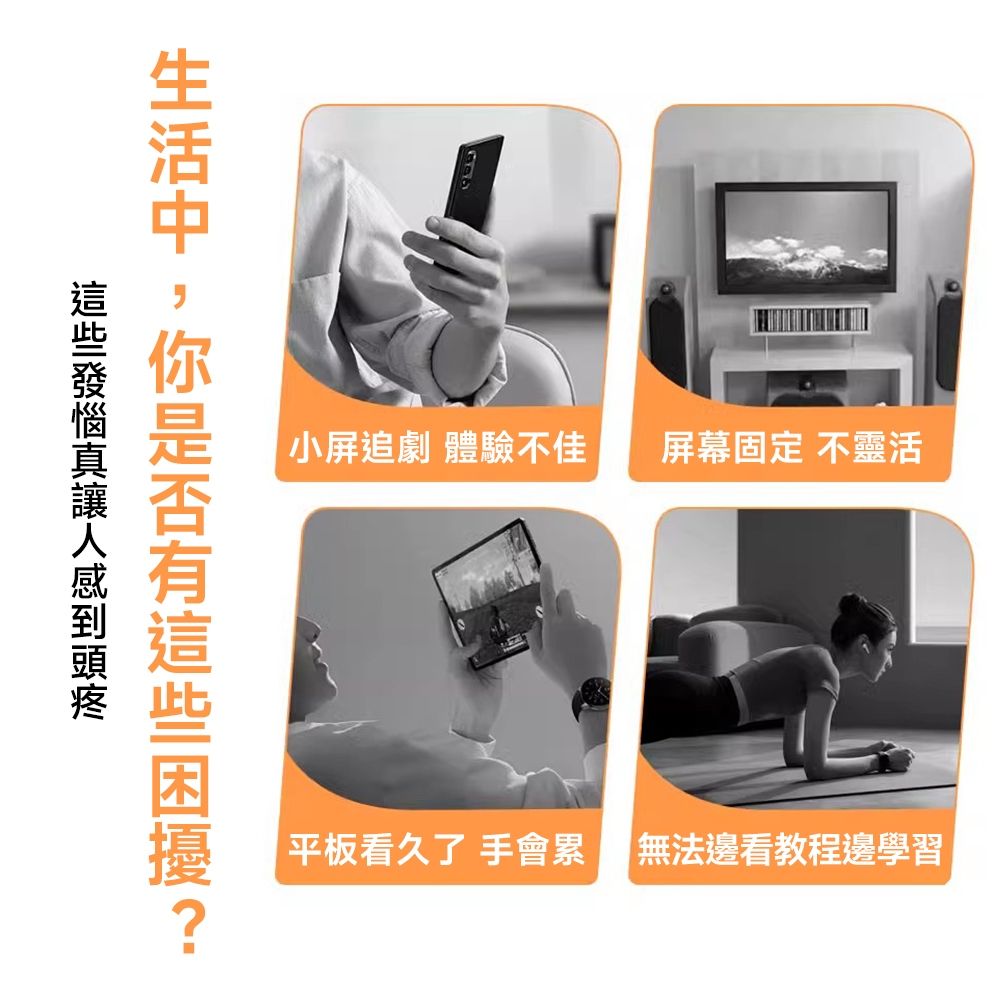 生活中，你是否有這些困擾？

這些發惱真讓人感到頭疼

小屏追劇 體驗不佳

屏幕固定 不靈活

平板看久了 手會累

無法邊看教程邊學習