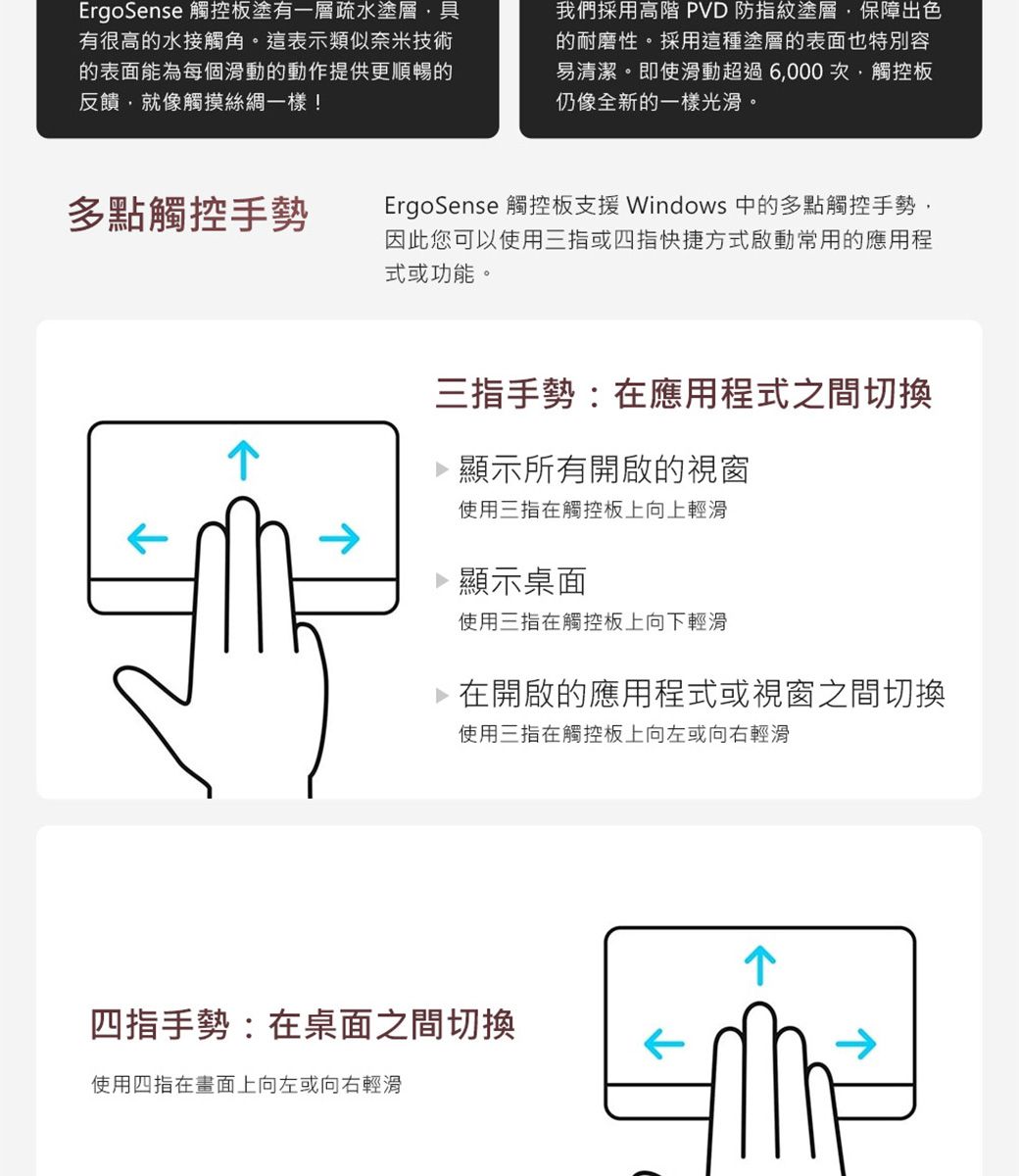 ErgoSense 觸控板塗有一層疏水塗層，具有很高的水接觸角。這表示類似奈米技術的表面能為每個滑動的動作提供更順暢的反饋，就像觸摸絲綢一樣！

我們採用高階 PVD 防指紋塗層，保障出色的耐磨性。採用這種塗層的表面也特別容易清潔。即使滑動超過 6,000 次，觸控板仍像全新的一樣光滑。

多點觸控手勢

ErgoSense 觸控板支援 Windows 中的多點觸控手勢，因此您可以使用三指或四指快捷方式啟動常用的應用程式或功能。

三指手勢：在應用程式之間切換

顯示所有開啟的視窗
使用三指在觸控板上向上輕滑

顯示桌面
使用三指在觸控板上向下輕滑

在開啟的應用程式或視窗之間切換
使用三指在觸控板上向左或向右輕滑

四指手勢：在桌面之間切換

使用四指在畫面上向左或向右輕滑