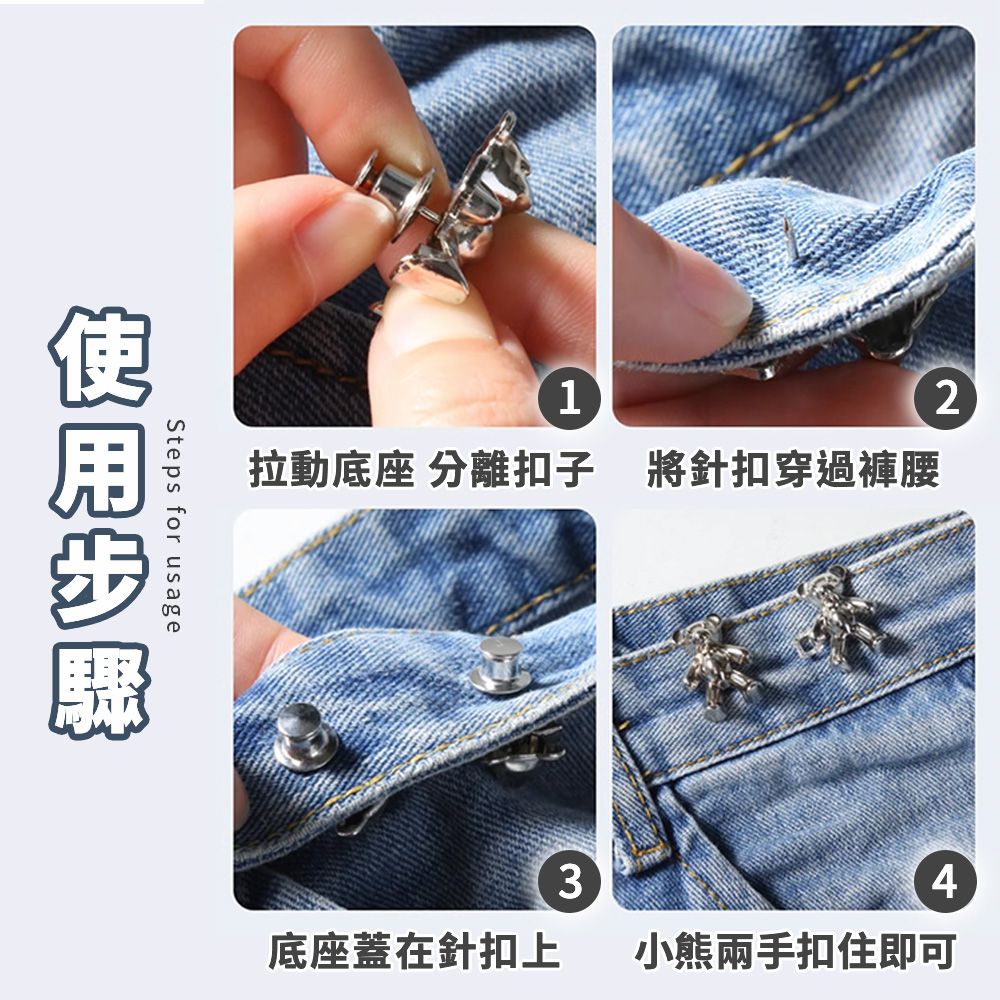 使用步驟

Steps for usage

1
拉動底座 分離扣子

2
將針扣穿過褲腰

3
底座蓋在針扣上

4
小熊兩手扣住即可