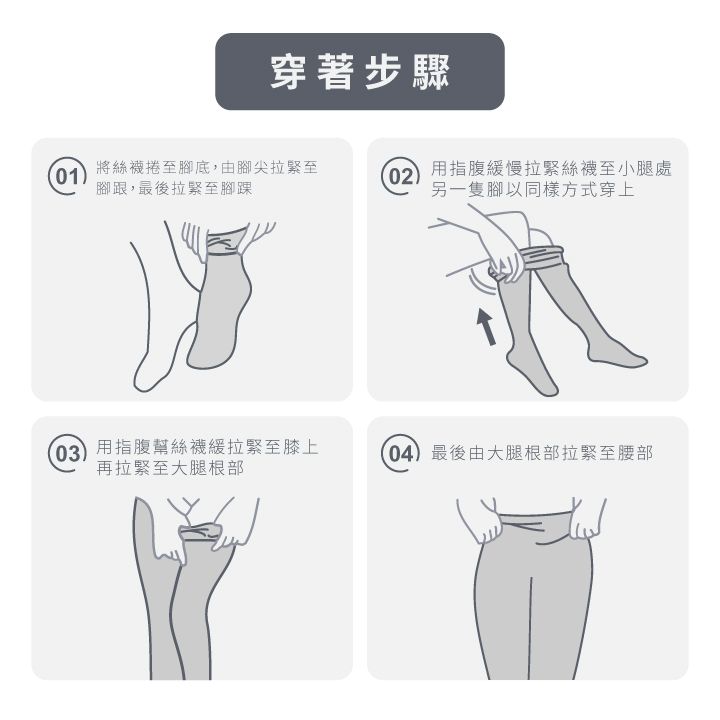 穿著步驟

01 將絲襪捲至腳底，由腳尖拉緊至腳跟，最後拉緊至腳踝

02 用指腹緩慢拉緊絲襪至小腿處 另一隻腳以同樣方式穿上

03 用指腹幫絲襪緩拉緊至膝上 再拉緊至大腿根部

04 最後由大腿根部拉緊至腰部