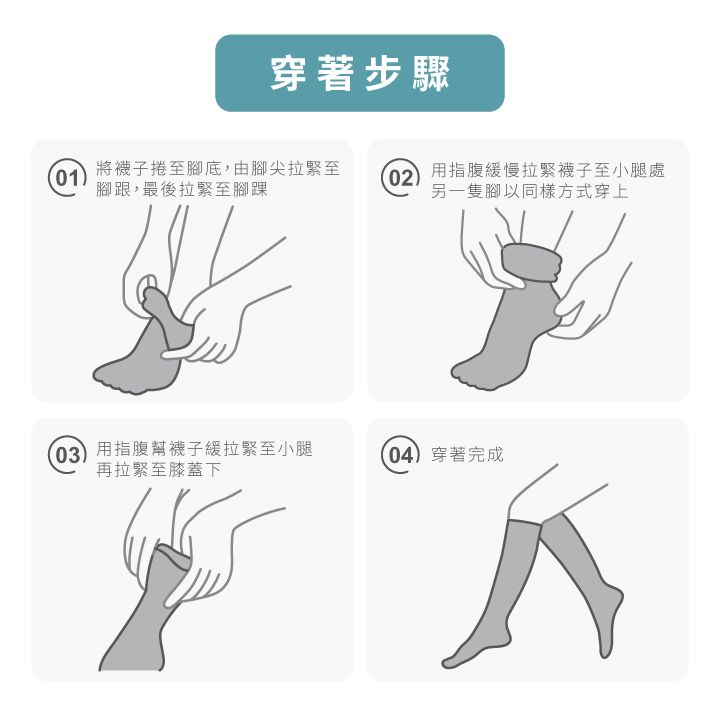 穿著步驟

01 將襪子捲至腳底，由腳尖拉緊至腳跟，最後拉緊至腳踝

02 用指腹緩慢拉緊襪子至小腿處 另一隻腳以同樣方式穿上

03 用指腹幫襪子緩拉緊至小腿 再拉緊至膝蓋下

04 穿著完成