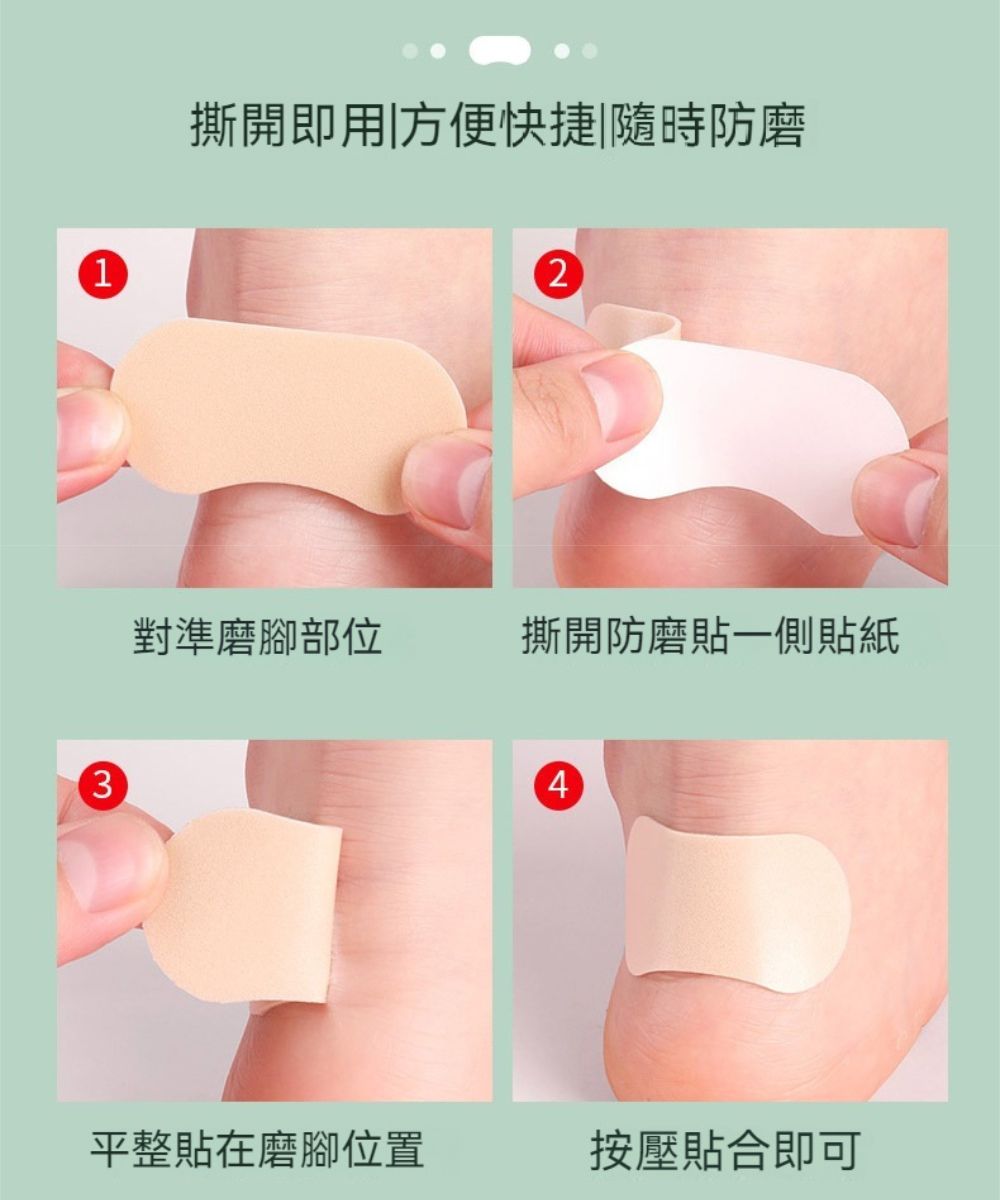 撕開即用|方便快捷|隨時防磨

1

對準磨腳部位

2

撕開防磨貼一側貼紙

3

平整貼在磨腳位置

4

按壓貼合即可