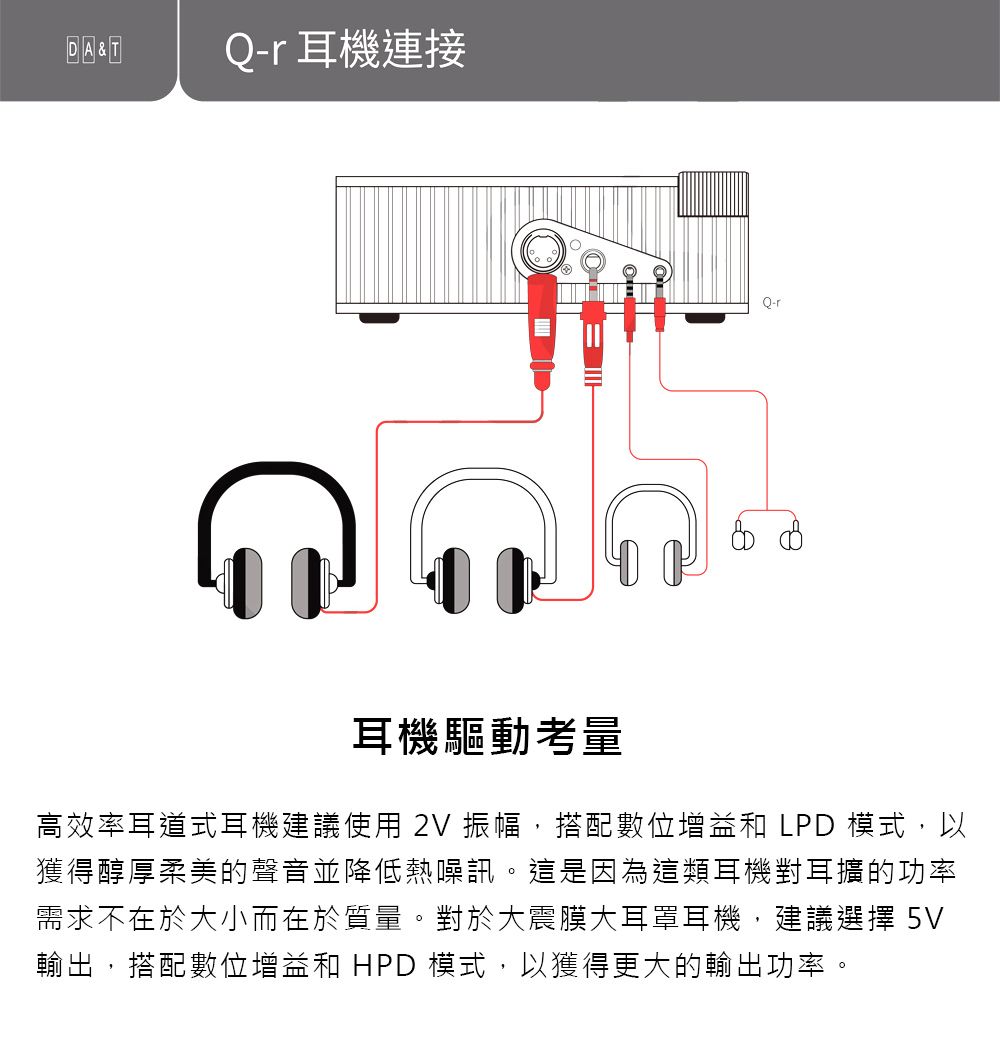 DA&T

Q-r 耳機連接

Q-r

耳機驅動考量

高效率耳道式耳機建議使用 2V 振幅，搭配數位增益和 LPD 模式，以獲得醇厚柔美的聲音並降低熱噪訊。這是因為這類耳機對耳擴的功率需求不在於大小而在於質量。對於大震膜大耳罩耳機，建議選擇 5V 輸出，搭配數位增益和 HPD 模式，以獲得更大的輸出功率。