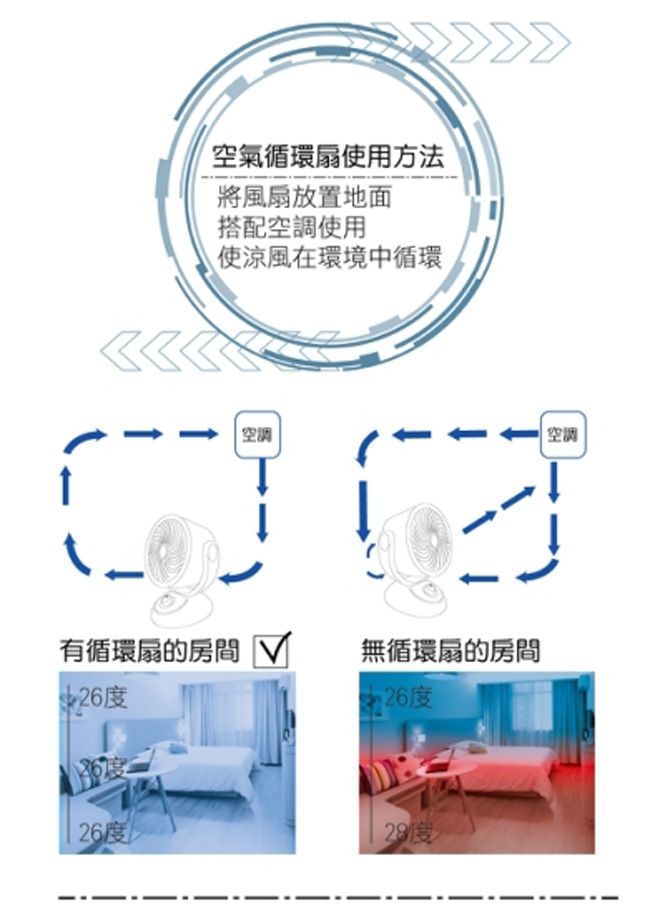 空氣循環扇使用方法

將風扇放置地面
搭配空調使用
使涼風在環境中循環

空調

空調

有循環扇的房間

無循環扇的房間

26度
26度
26度

26度
28度