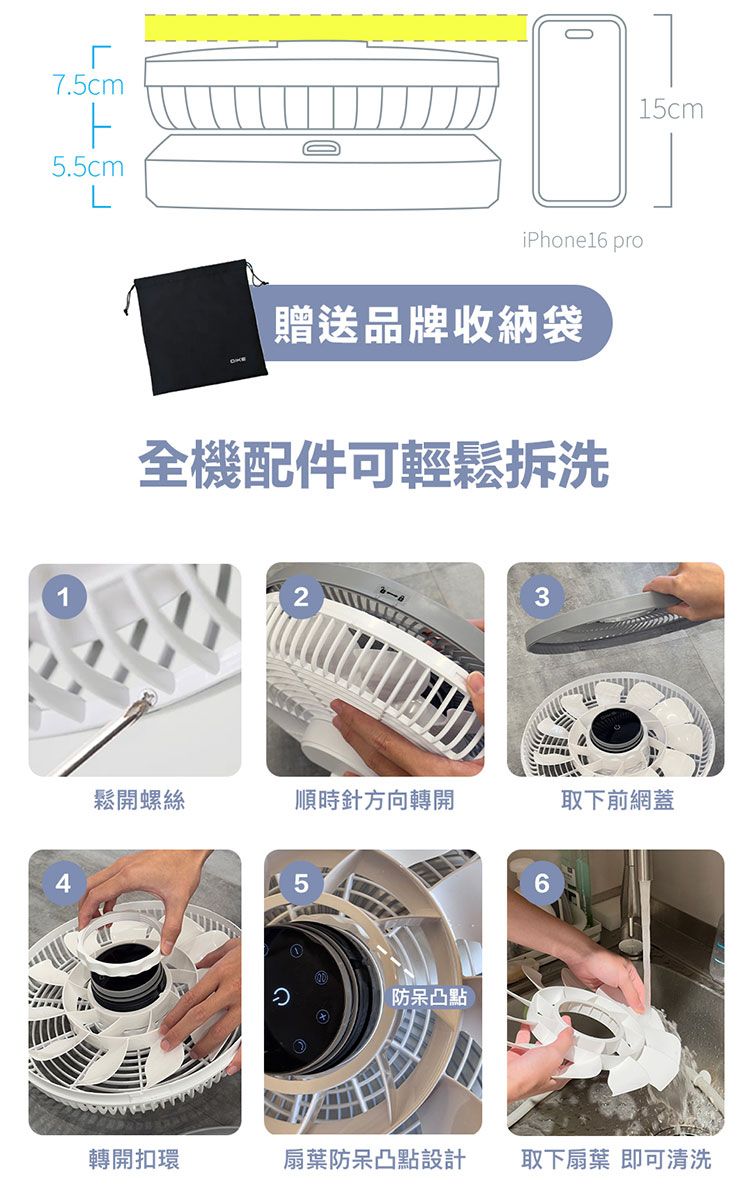 7.5cm
5.5cm
15cm
iPhone16 pro

DIKE
贈送品牌收納袋

全機配件可輕鬆拆洗

1
鬆開螺絲

2
順時針方向轉開

3
取下前網蓋

4
轉開扣環

5
防呆凸點
扇葉防呆凸點設計

6
取下扇葉 即可清洗