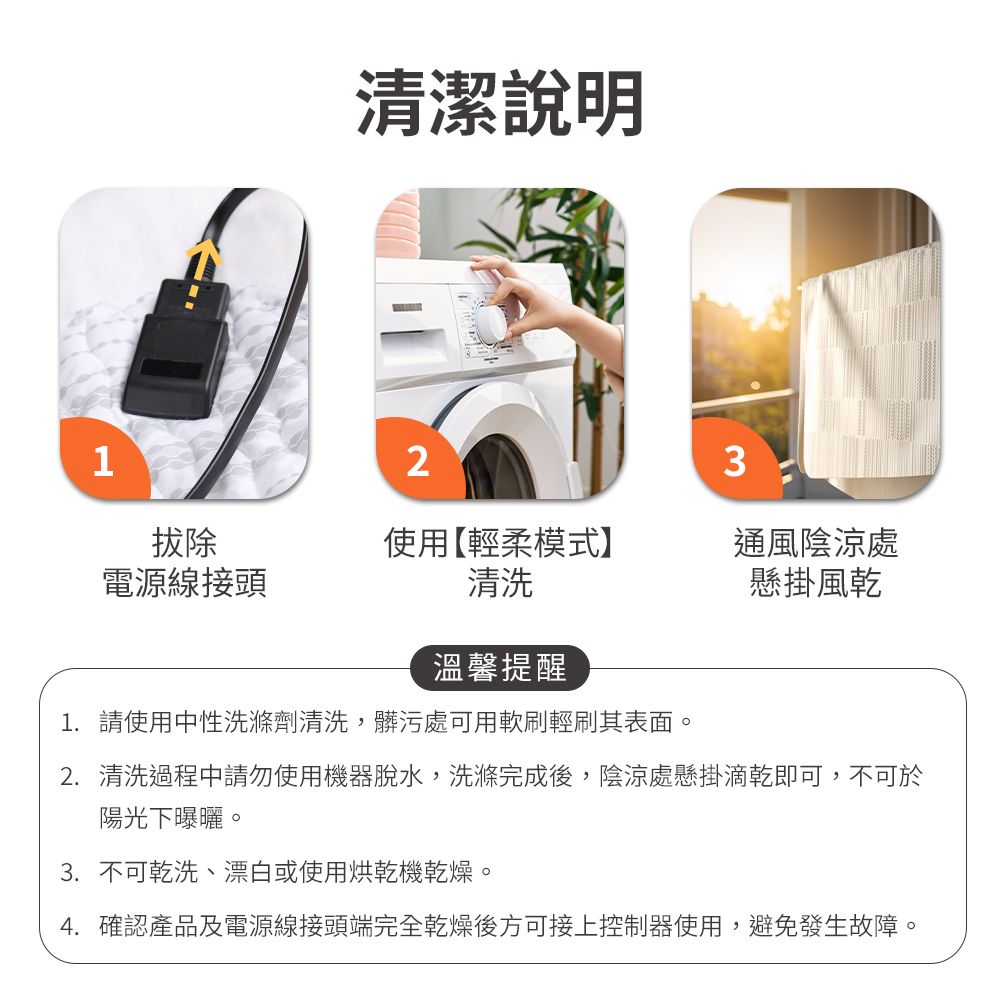 清潔說明

1
拔除
電源線接頭

2
使用【輕柔模式】
清洗

3
通風陰涼處
懸掛風乾

溫馨提醒

1. 請使用中性洗滌劑清洗，髒污處可用軟刷輕刷其表面。

2. 清洗過程中請勿使用機器脫水，洗滌完成後，陰涼處懸掛滴乾即可，不可於陽光下曝曬。

3. 不可乾洗、漂白或使用烘乾機乾燥。

4. 確認產品及電源線接頭端完全乾燥後方可接上控制器使用，避免發生故障。