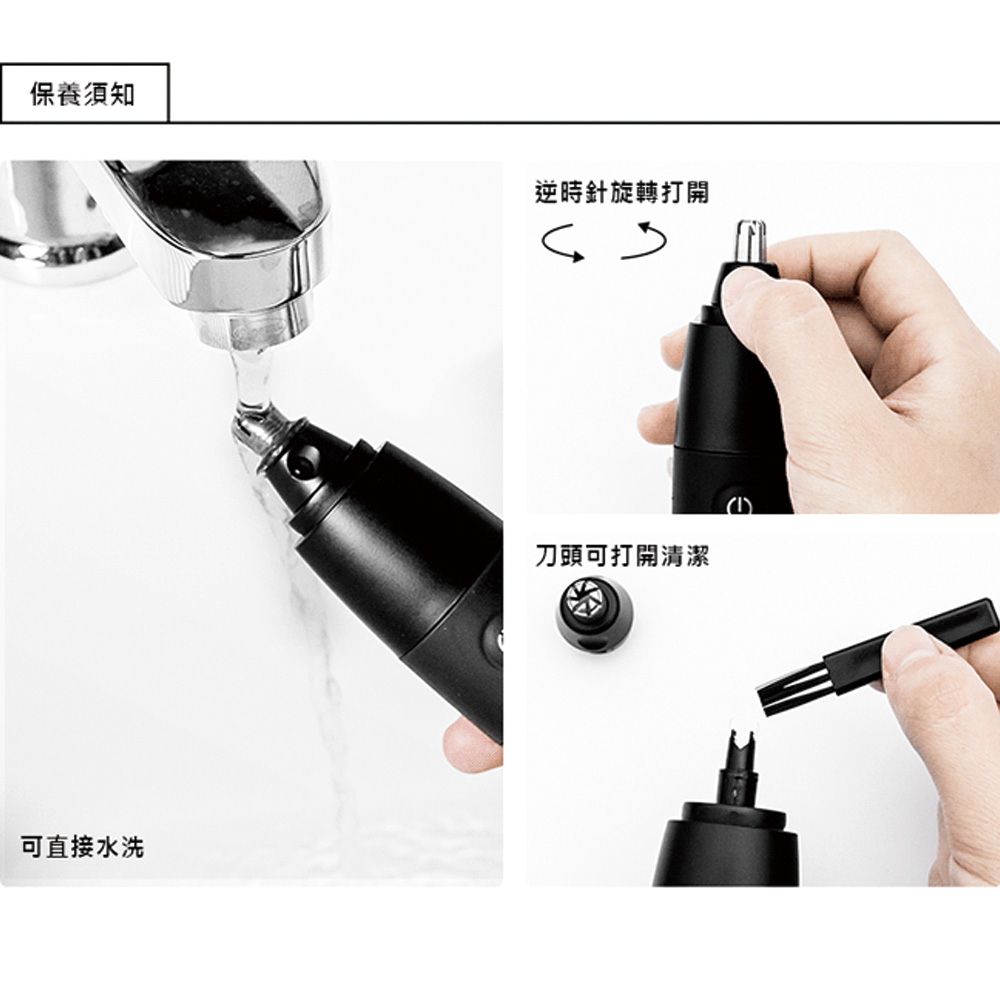 保養須知

可直接水洗

逆時針旋轉打開

刀頭可打開清潔