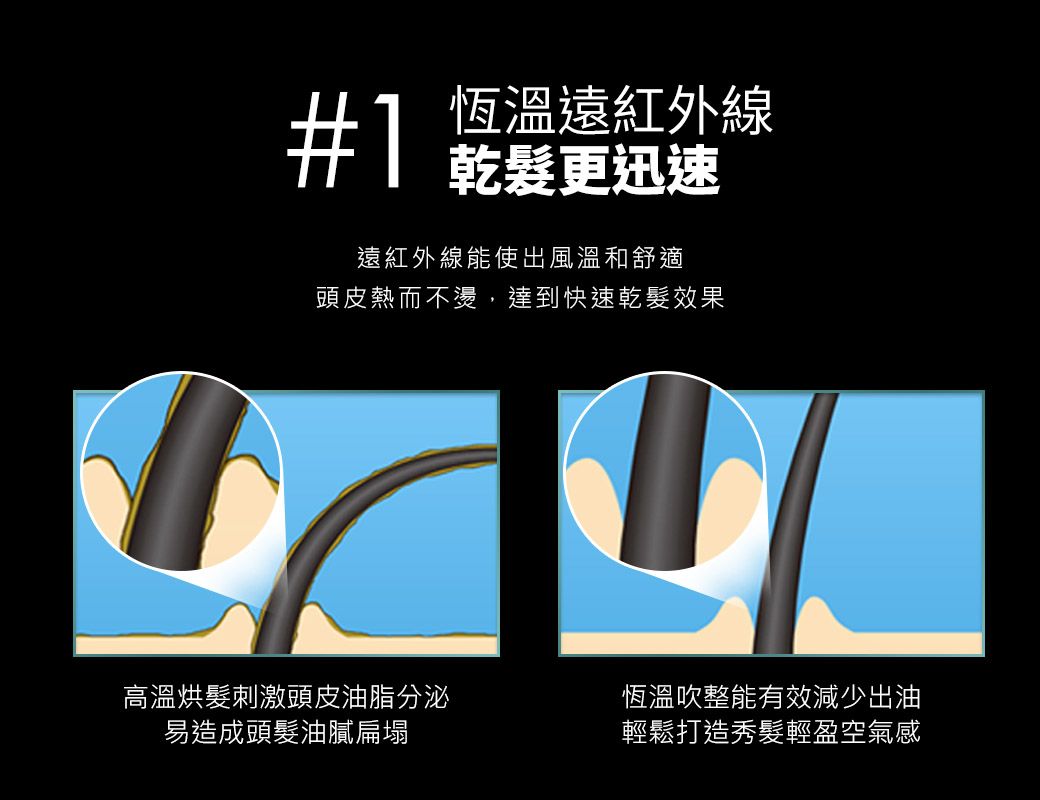 #1 恆溫遠紅外線
乾髮更迅速

遠紅外線能使出風溫和舒適
頭皮熱而不燙，達到快速乾髮效果

高溫烘髮刺激頭皮油脂分泌
易造成頭髮油膩扁塌

恆溫吹整能有效減少出油
輕鬆打造秀髮輕盈空氣感