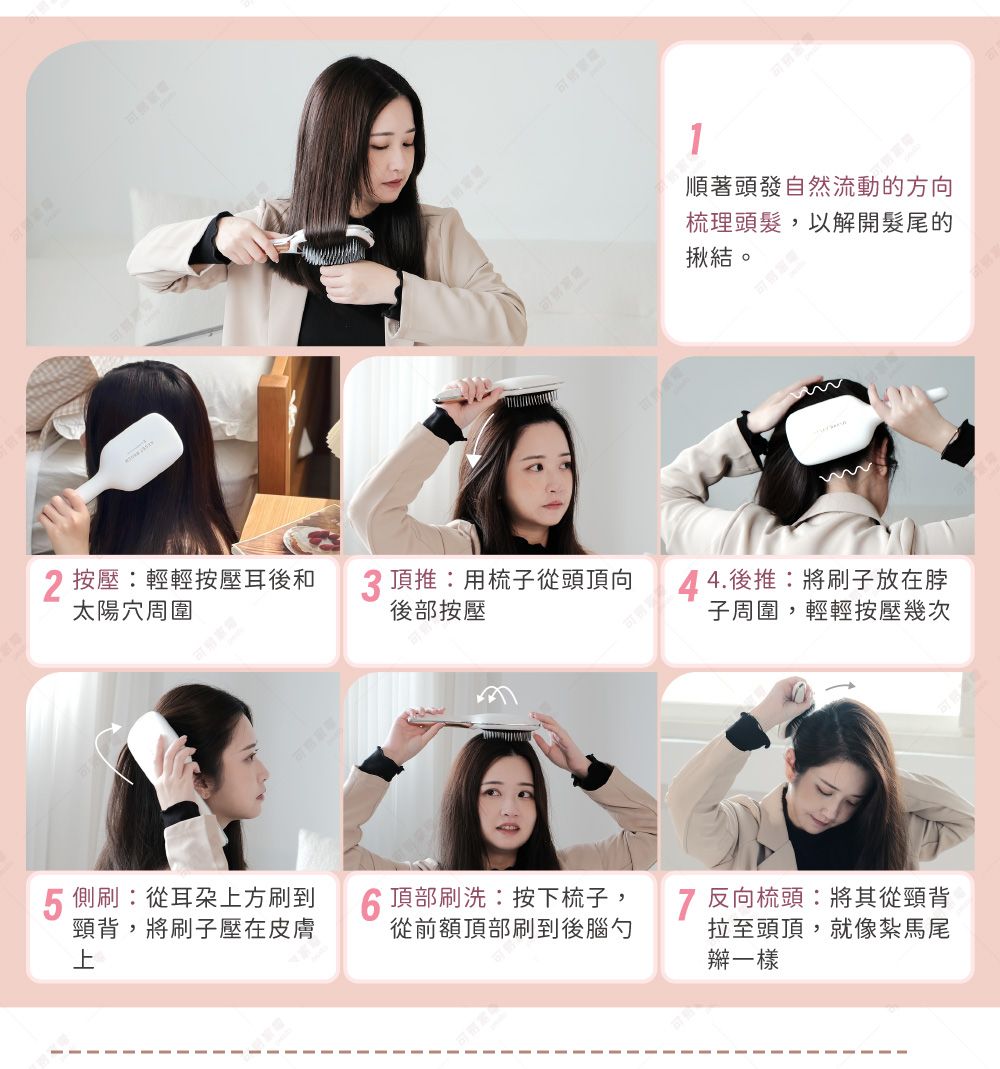 1
順著頭發自然流動的方向梳理頭髮，以解開髮尾的揪結。

2 按壓：輕輕按壓耳後和太陽穴周圍

3 頂推：用梳子從頭頂向後部按壓

4 4.後推：將刷子放在脖子周圍，輕輕按壓幾次

5 側刷：從耳朵上方刷到頸背，將刷子壓在皮膚上

6 頂部刷洗：按下梳子，從前額頂部刷到後腦勺

7 反向梳頭：將其從頸背拉至頭頂，就像紮馬尾辮一樣