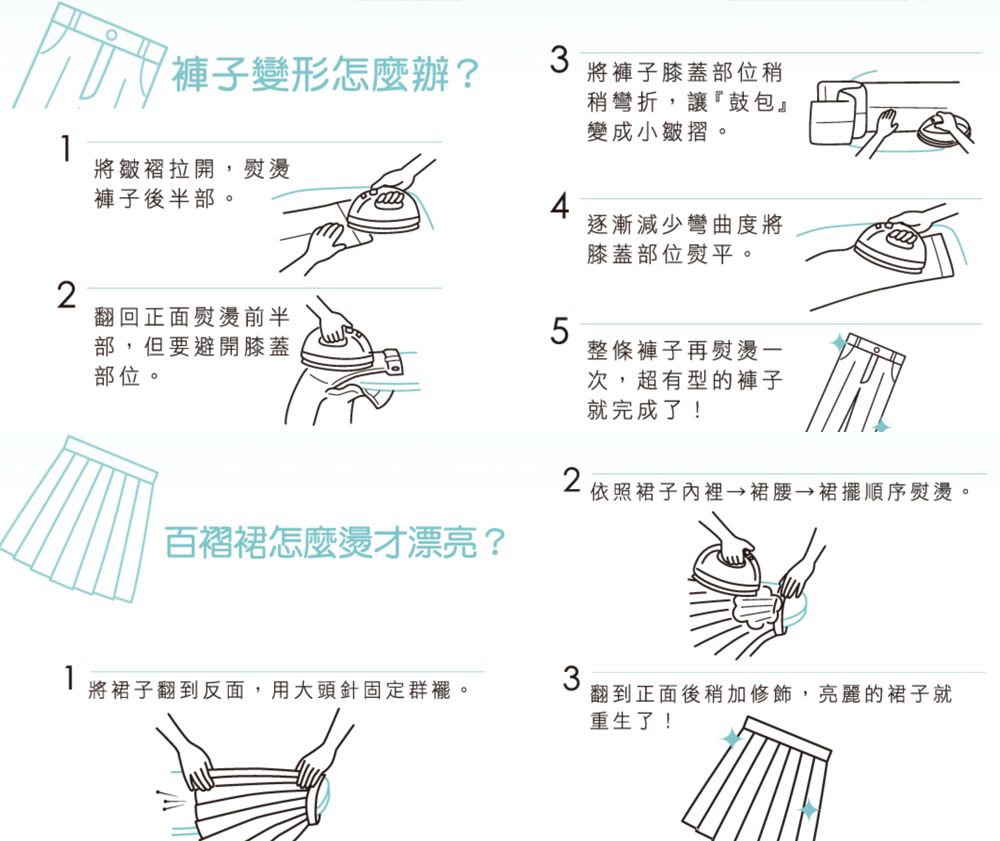 褲子變形怎麼辦？

1 將皺褶拉開，熨燙褲子後半部。

2 翻回正面熨燙前半部，但要避開膝蓋部位。

3 將褲子膝蓋部位稍稍彎折，讓『鼓包』變成小皺摺。

4 逐漸減少彎曲度將膝蓋部位熨平。

5 整條褲子再熨燙一次，超有型的褲子就完成了！

百褶裙怎麼燙才漂亮？

1 將裙子翻到反面，用大頭針固定群襬。

2 依照裙子內裡→裙腰→裙擺順序熨燙。

3 翻到正面後稍加修飾，亮麗的裙子就重生了！