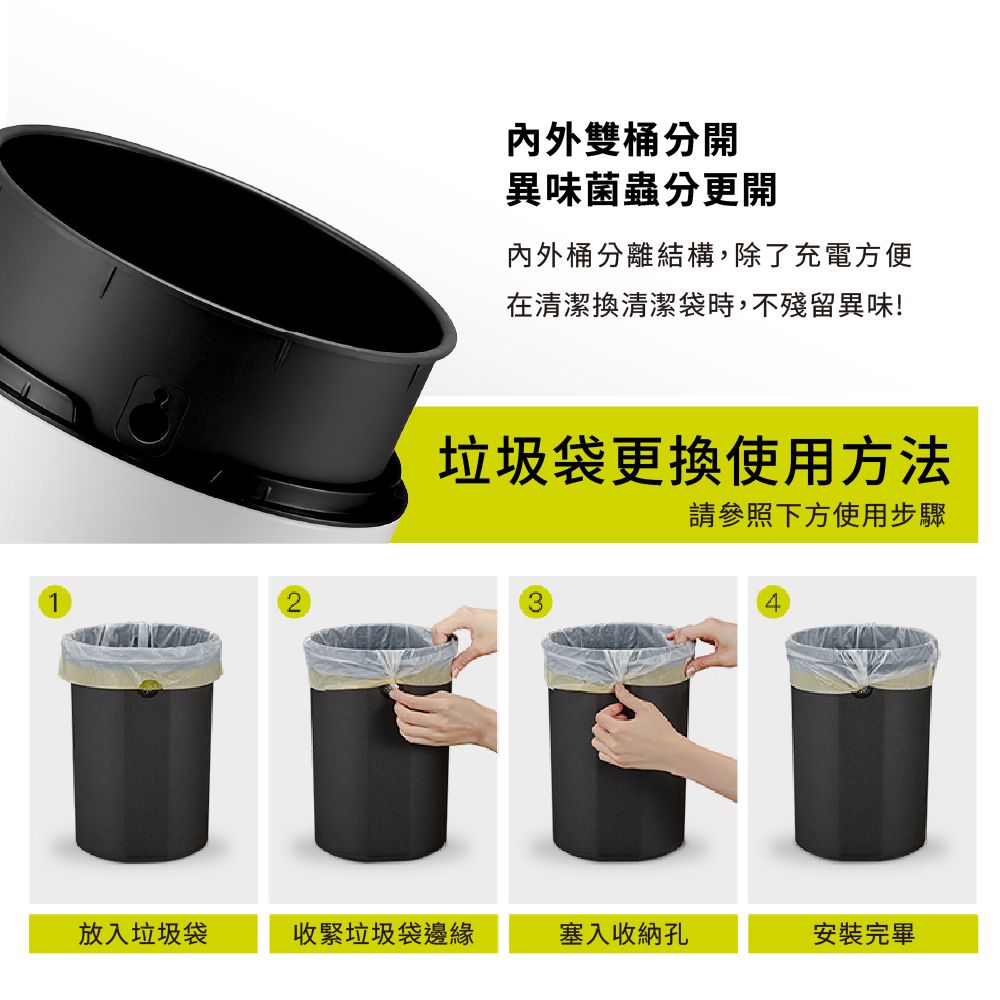 內外雙桶分開
異味菌蟲分更開

內外桶分離結構，除了充電方便
在清潔換清潔袋時，不殘留異味!

垃圾袋更換使用方法
請參照下方使用步驟

1
放入垃圾袋

2
收緊垃圾袋邊緣

3
塞入收納孔

4
安裝完畢