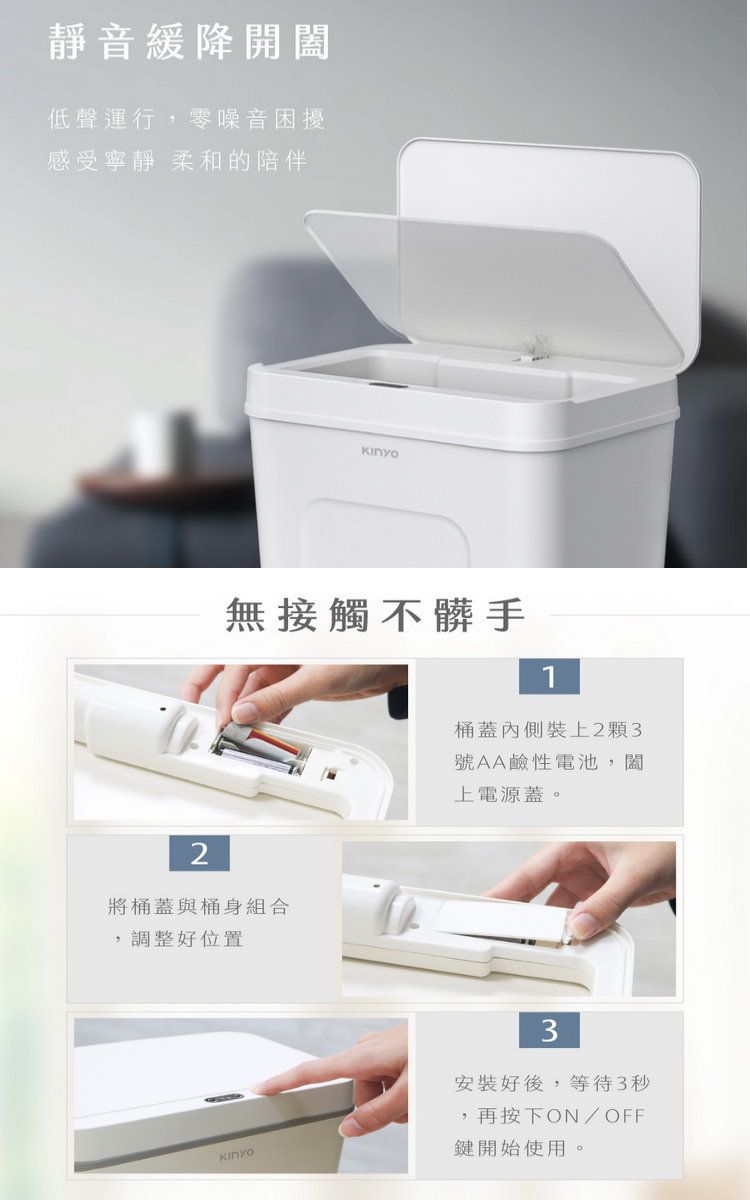 靜音緩降開闔

低聲運行，零噪音困擾
感受寧靜 柔和的陪伴

KINYO

無接觸不髒手

1

桶蓋內側裝上2顆3號AA鹼性電池，闔上電源蓋。

2

將桶蓋與桶身組合，調整好位置

3

安裝好後，等待3秒，再按下ON／OFF鍵開始使用。

KINYO