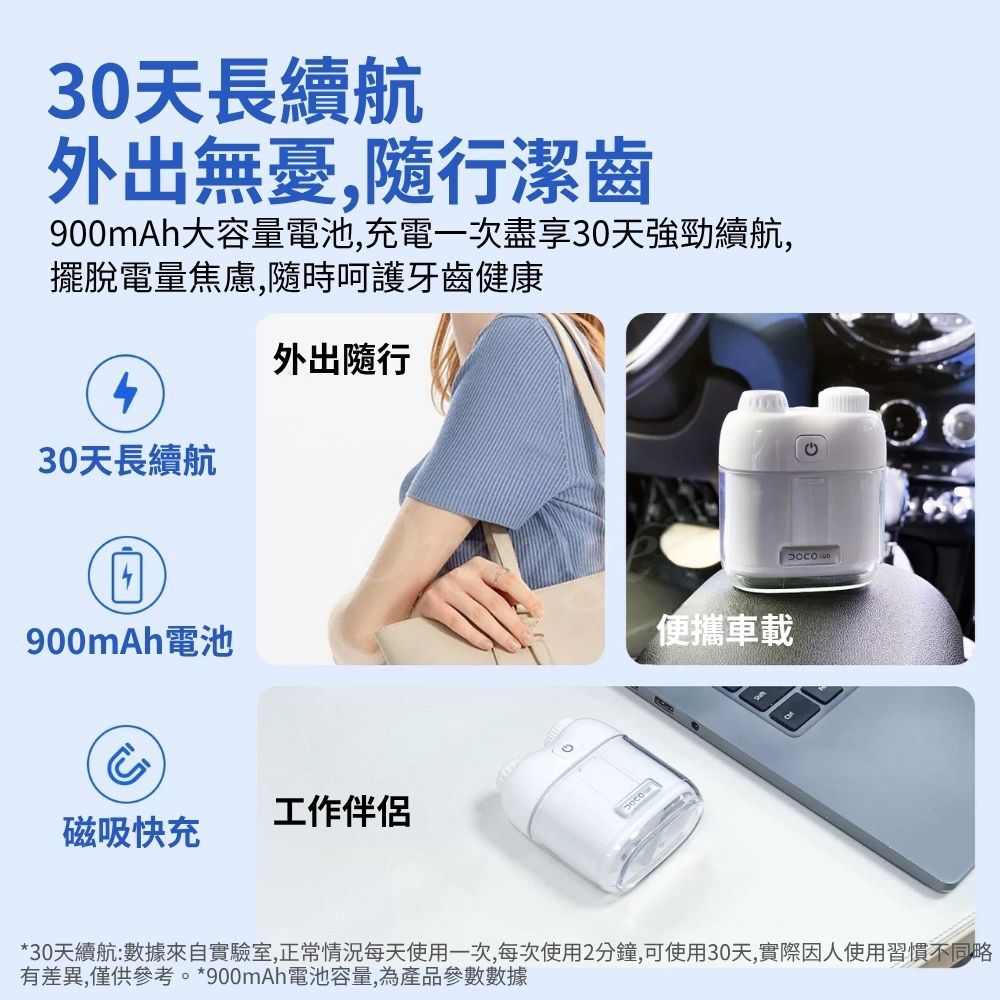 30天長續航
外出無憂,隨行潔齒

900mAh大容量電池,充電一次盡享30天強勁續航,擺脫電量焦慮,隨時呵護牙齒健康

30天長續航

900mAh電池

磁吸快充

外出隨行

DOCO

便攜車載

工作伴侶

DOCO

*30天續航:數據來自實驗室,正常情況每天使用一次,每次使用2分鐘,可使用30天,實際因人使用習慣不同略有差異,僅供參考。*900mAh電池容量,為產品參數數據