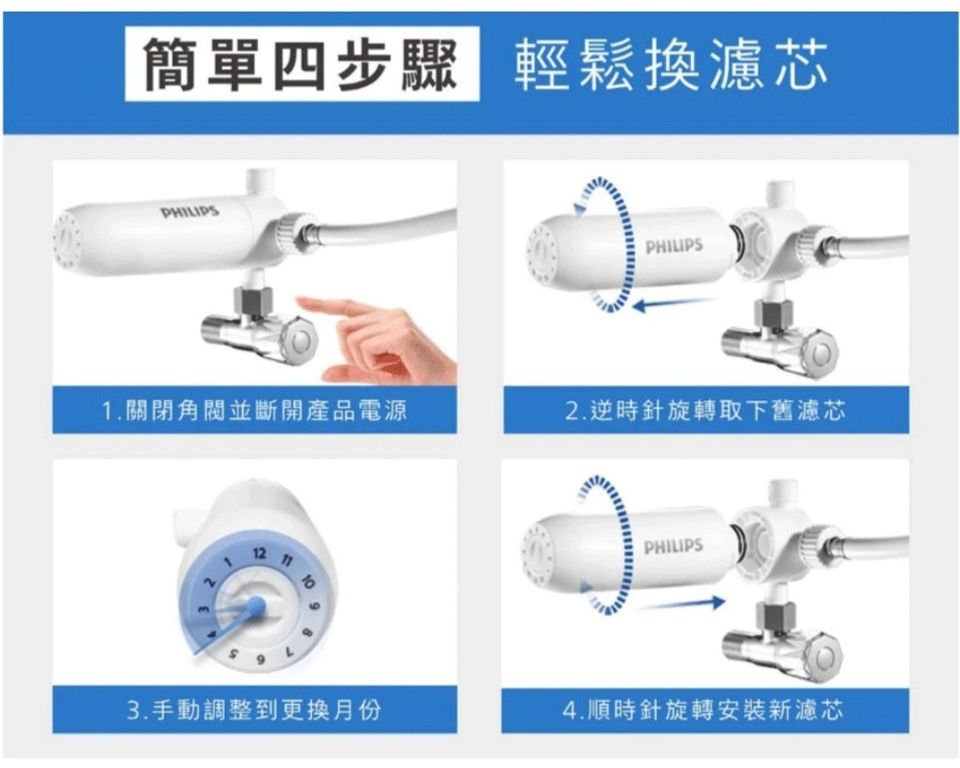 簡單四步驟 輕鬆換濾芯

PHILIPS

1.關閉角閥並斷開產品電源

PHILIPS

2.逆時針旋轉取下舊濾芯

12 11 10 9 8 7 6 5 4 3 2 1

3.手動調整到更換月份

PHILIPS

4.順時針旋轉安裝新濾芯