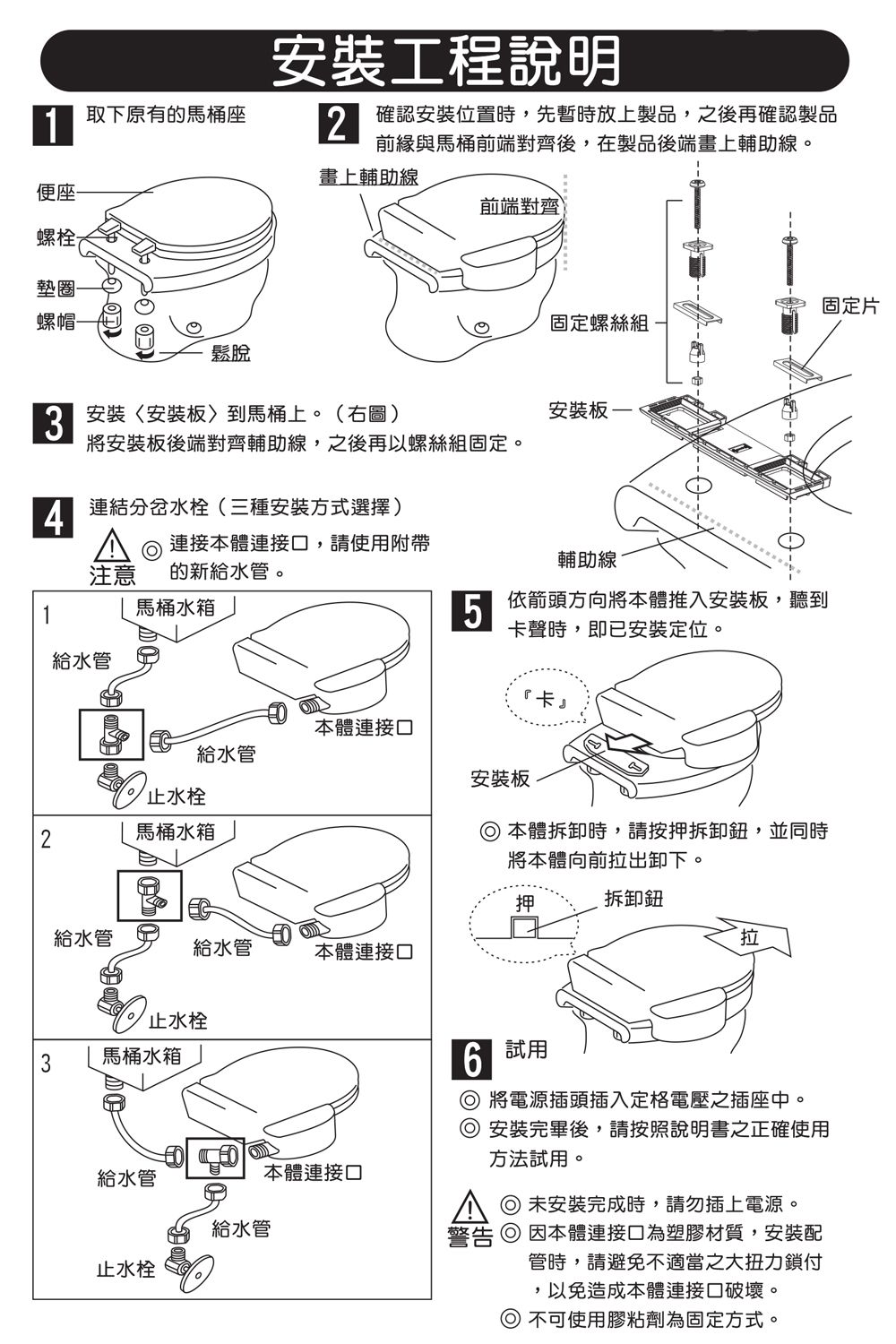 安裝工程說明

1 取下原有的馬桶座

便座
螺栓
墊圈
螺帽
鬆脫

2 確認安裝位置時，先暫時放上製品，之後再確認製品前緣與馬桶前端對齊後，在製品後端畫上輔助線。

畫上輔助線
前端對齊

固定螺絲組
固定片
安裝板
輔助線

3 安裝〈安裝板〉到馬桶上。（右圖）
將安裝板後端對齊輔助線，之後再以螺絲組固定。

4 連結分岔水栓（三種安裝方式選擇）

注意 ◎ 連接本體連接口，請使用附帶的新給水管。

1
馬桶水箱
給水管
本體連接口
給水管
止水栓

2
馬桶水箱
給水管
給水管
本體連接口
止水栓

3
馬桶水箱
給水管
本體連接口
給水管
止水栓

5 依箭頭方向將本體推入安裝板，聽到卡聲時，即已安裝定位。

『卡』
安裝板

◎ 本體拆卸時，請按押拆卸鈕，並同時將本體向前拉出卸下。

押
拆卸鈕
拉

6 試用

◎ 將電源插頭插入定格電壓之插座中。
◎ 安裝完畢後，請按照說明書之正確使用方法試用。

警告 ◎ 未安裝完成時，請勿插上電源。
◎ 因本體連接口為塑膠材質，安裝配管時，請避免不適當之大扭力鎖付，以免造成本體連接口破壞。
◎ 不可使用膠粘劑為固定方式。