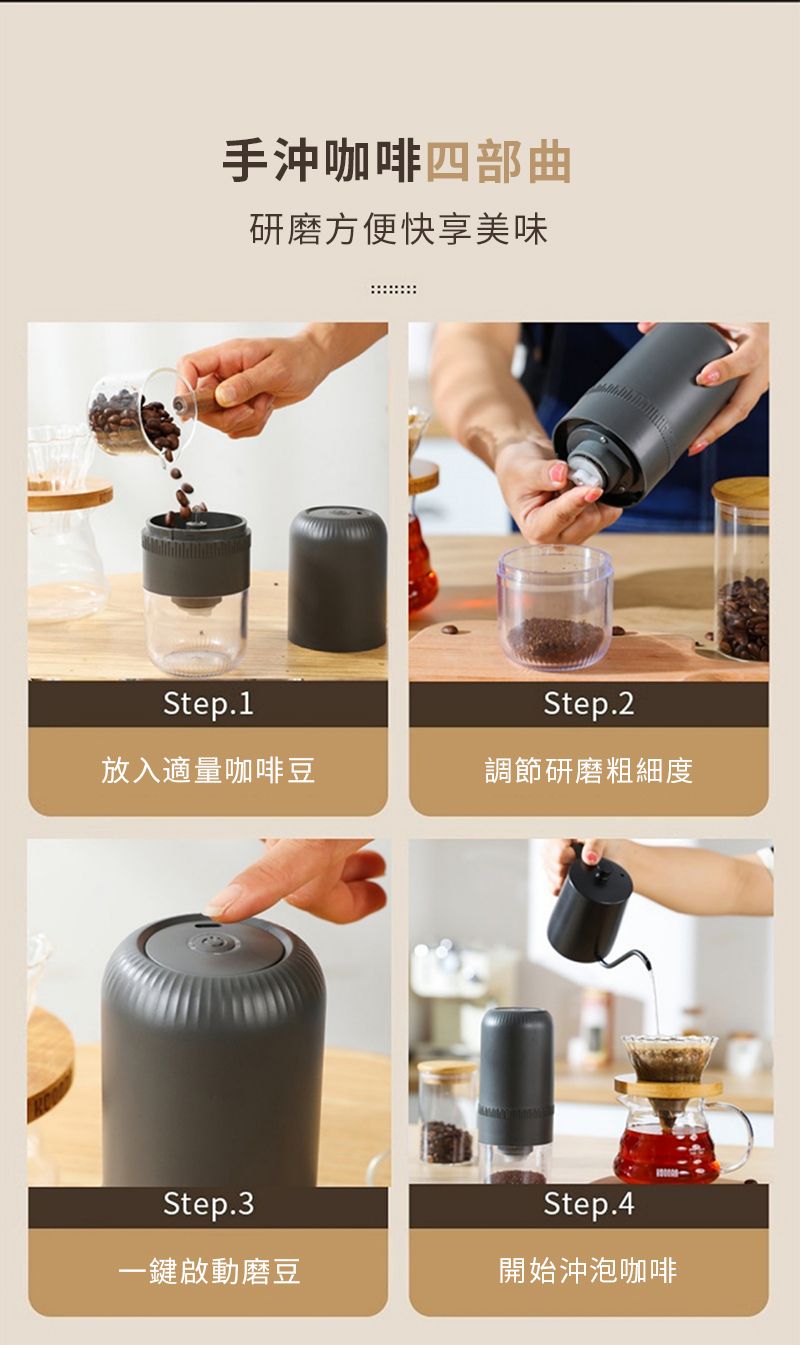 手沖咖啡四部曲

研磨方便快享美味

Step.1

放入適量咖啡豆

Step.2

調節研磨粗細度

Step.3

一鍵啟動磨豆

Step.4

開始沖泡咖啡