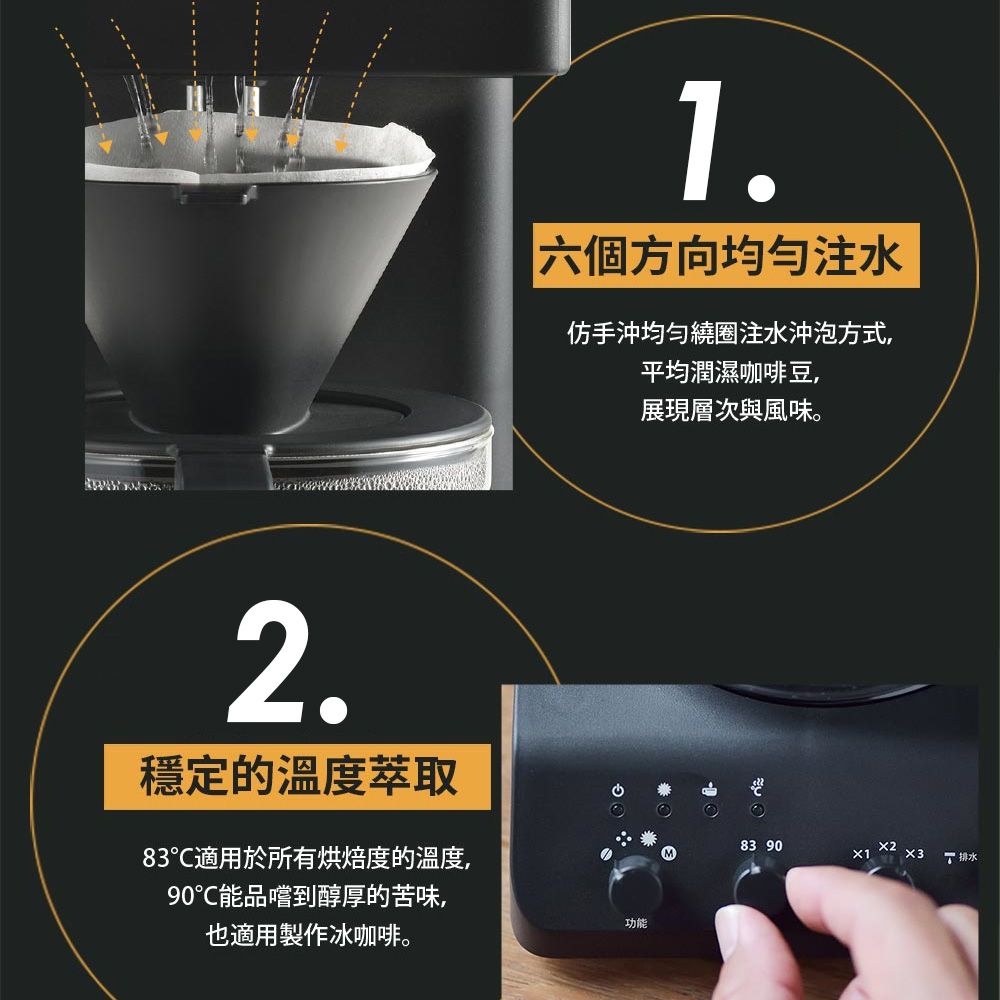 1.

六個方向均勻注水

仿手沖均勻繞圈注水沖泡方式,
平均潤濕咖啡豆,
展現層次與風味。

2.

穩定的溫度萃取

83°C適用於所有烘焙度的溫度,
90°C能品嚐到醇厚的苦味,
也適用製作冰咖啡。

M

83 90

×1 ×2 ×3

排水

功能