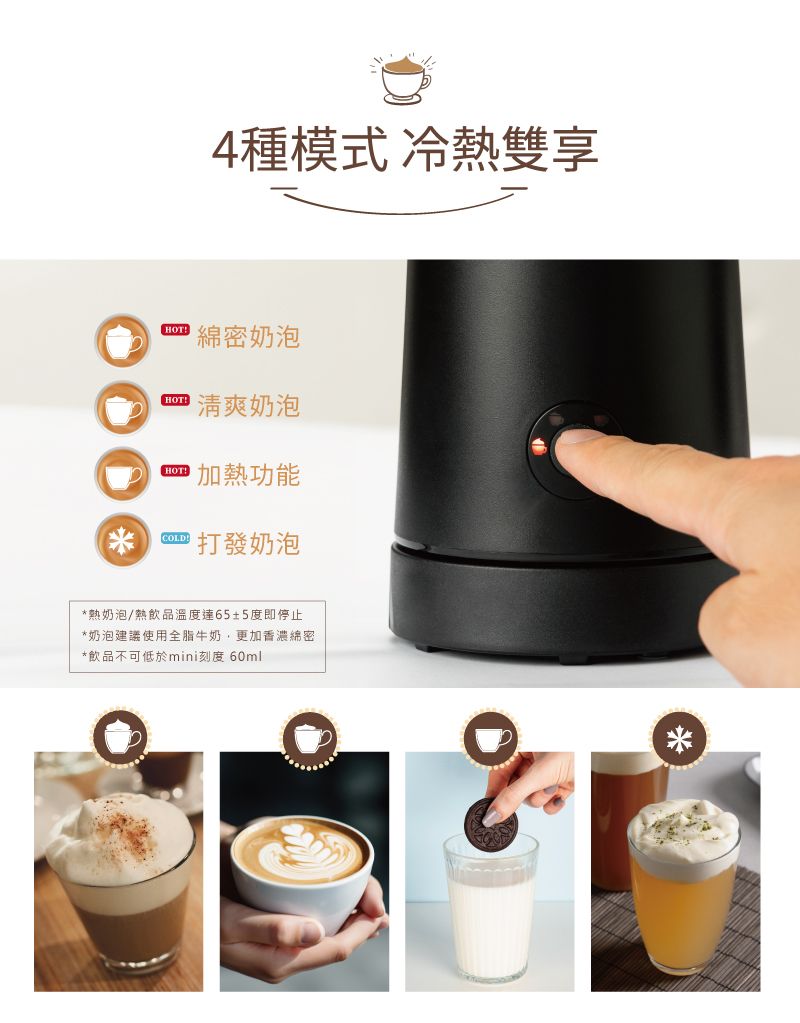 4種模式 冷熱雙享

HOT! 綿密奶泡

HOT! 清爽奶泡

HOT! 加熱功能

COLD! 打發奶泡

*熱奶泡/熱飲品溫度達65±5度即停止
*奶泡建議使用全脂牛奶，更加香濃綿密
*飲品不可低於mini刻度 60ml