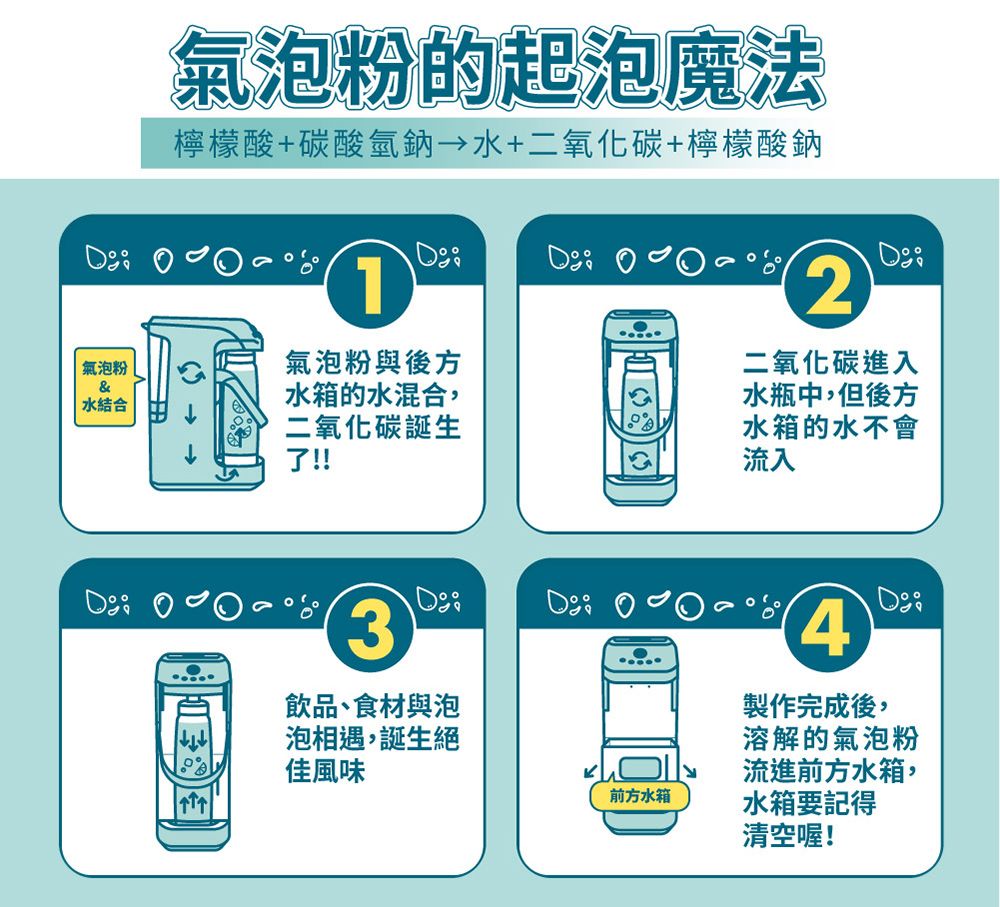 氣泡粉的起泡魔法

檸檬酸+碳酸氫鈉→水+二氧化碳+檸檬酸鈉

1

氣泡粉
&
水結合

氣泡粉與後方水箱的水混合，二氧化碳誕生了!!

2

二氧化碳進入水瓶中，但後方水箱的水不會流入

3

飲品、食材與泡泡相遇，誕生絕佳風味

4

前方水箱

製作完成後，溶解的氣泡粉流進前方水箱，水箱要記得清空喔!