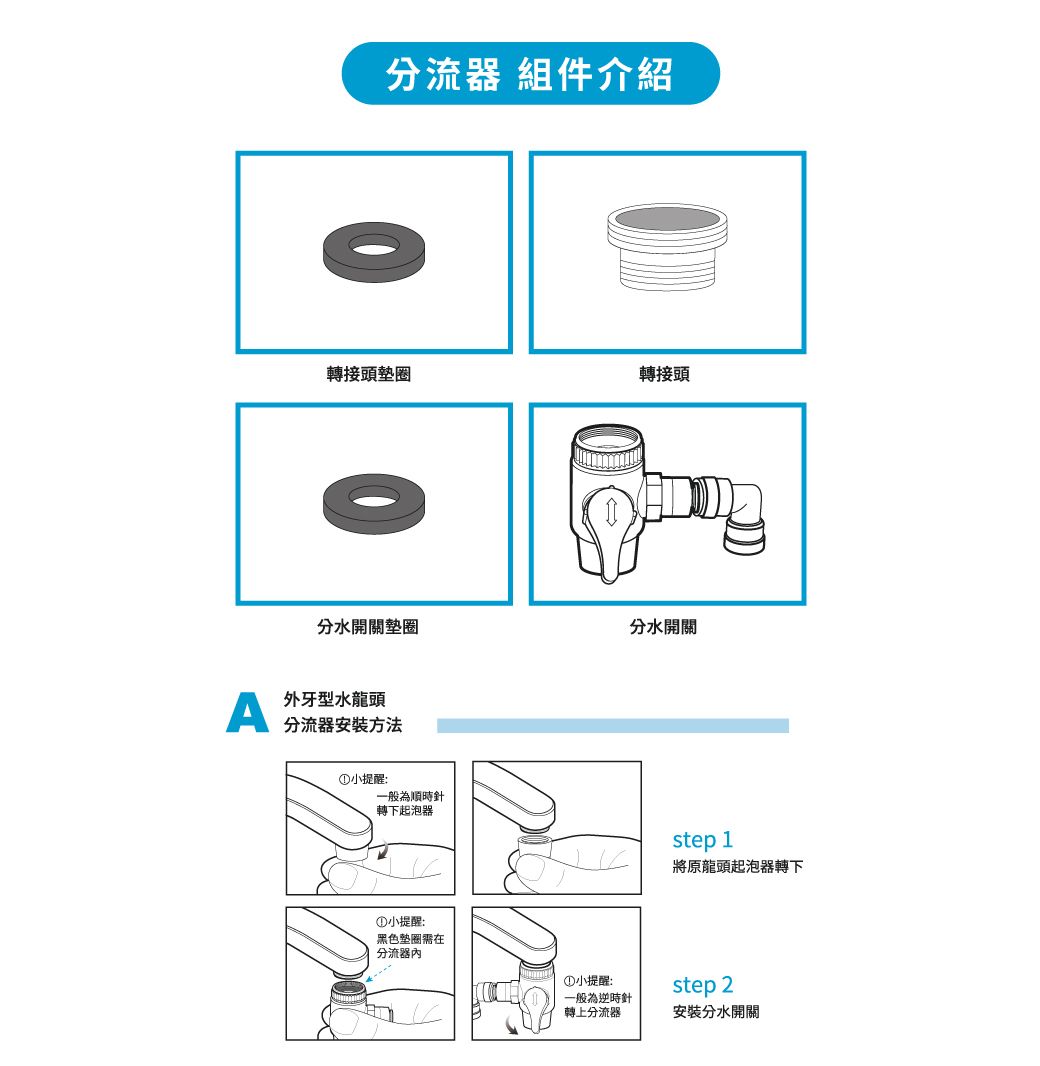 分流器 組件介紹

轉接頭墊圈

轉接頭

分水開關墊圈

分水開關

A 外牙型水龍頭
分流器安裝方法

①小提醒:
一般為順時針
轉下起泡器

step 1
將原龍頭起泡器轉下

①小提醒:
黑色墊圈需在
分流器內

①小提醒:
一般為逆時針
轉上分流器

step 2
安裝分水開關