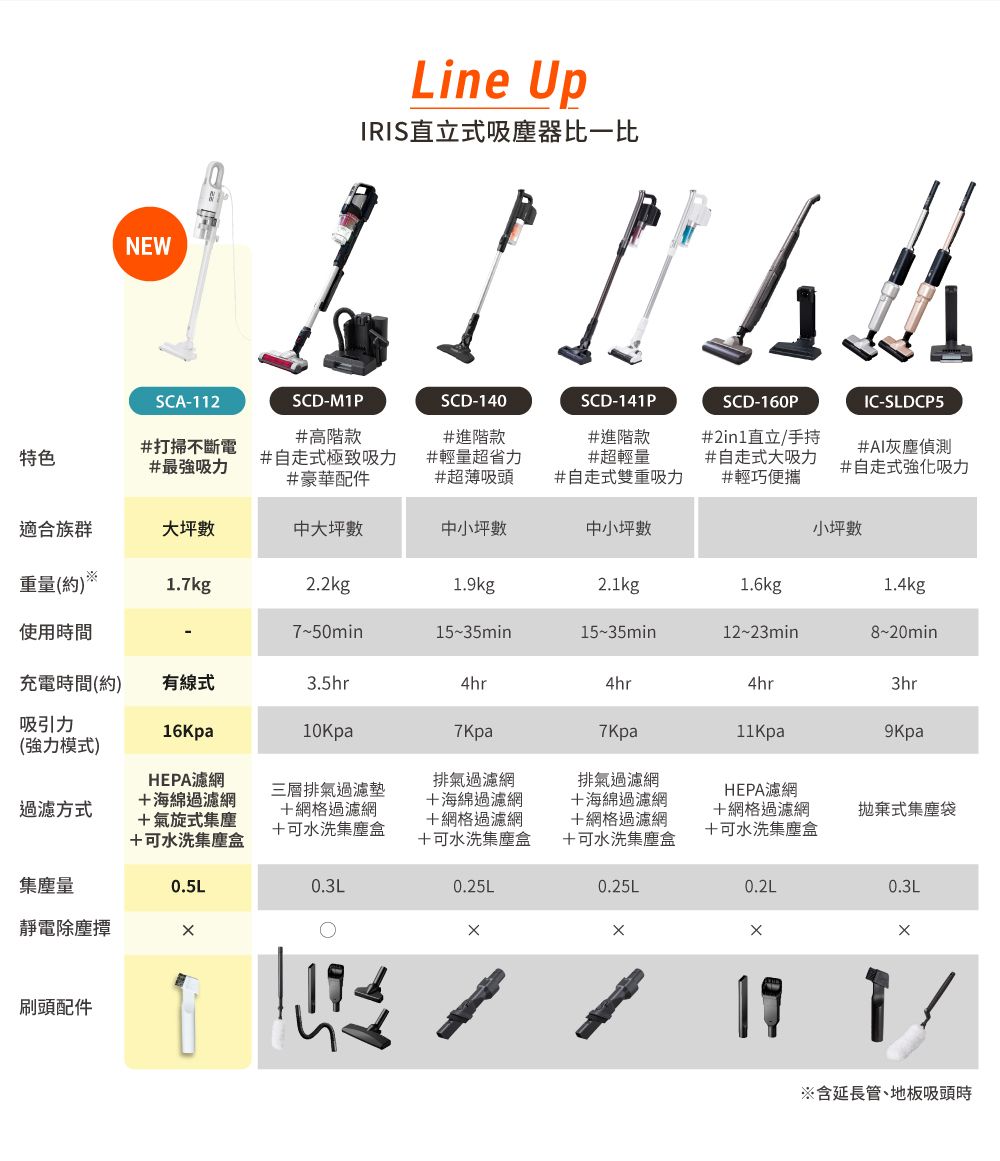 Line Up
IRIS直立式吸塵器比一比

NEW

|  | SCA-112 | SCD-M1P | SCD-140 | SCD-141P | SCD-160P | IC-SLDCP5 |
|---|---|---|---|---|---|---|
| 特色 | #打掃不斷電 #最強吸力 | #高階款 #自走式極致吸力 #豪華配件 | #進階款 #輕量超省力 #超薄吸頭 | #進階款 #超輕量 #自走式雙重吸力 | #2in1直立/手持 #自走式大吸力 #輕巧便攜 | #AI灰塵偵測 #自走式強化吸力 |
| 適合族群 | 大坪數 | 中大坪數 | 中小坪數 | 中小坪數 | 小坪數 | 小坪數 |
| 重量(約)※ | 1.7kg | 2.2kg | 1.9kg | 2.1kg | 1.6kg | 1.4kg |
| 使用時間 | - | 7~50min | 15~35min | 15~35min | 12~23min | 8~20min |
| 充電時間(約) | 有線式 | 3.5hr | 4hr | 4hr | 4hr | 3hr |
| 吸引力 (強力模式) | 16Kpa | 10Kpa | 7Kpa | 7Kpa | 11Kpa | 9Kpa |
| 過濾方式 | HEPA濾網 ＋海綿過濾網 ＋氣旋式集塵 ＋可水洗集塵盒 | 三層排氣過濾墊 ＋網格過濾網 ＋可水洗集塵盒 | 排氣過濾網 ＋海綿過濾網 ＋網格過濾網 ＋可水洗集塵盒 | 排氣過濾網 ＋海綿過濾網 ＋網格過濾網 ＋可水洗集塵盒 | HEPA濾網 ＋網格過濾網 ＋可水洗集塵盒 | 拋棄式集塵袋 |
| 集塵量 | 0.5L | 0.3L | 0.25L | 0.25L | 0.2L | 0.3L |
| 靜電除塵撢 | × | ○ | × | × | × | × |
| 刷頭配件 |  |  |  |  |  |  |

※含延長管、地板吸頭時