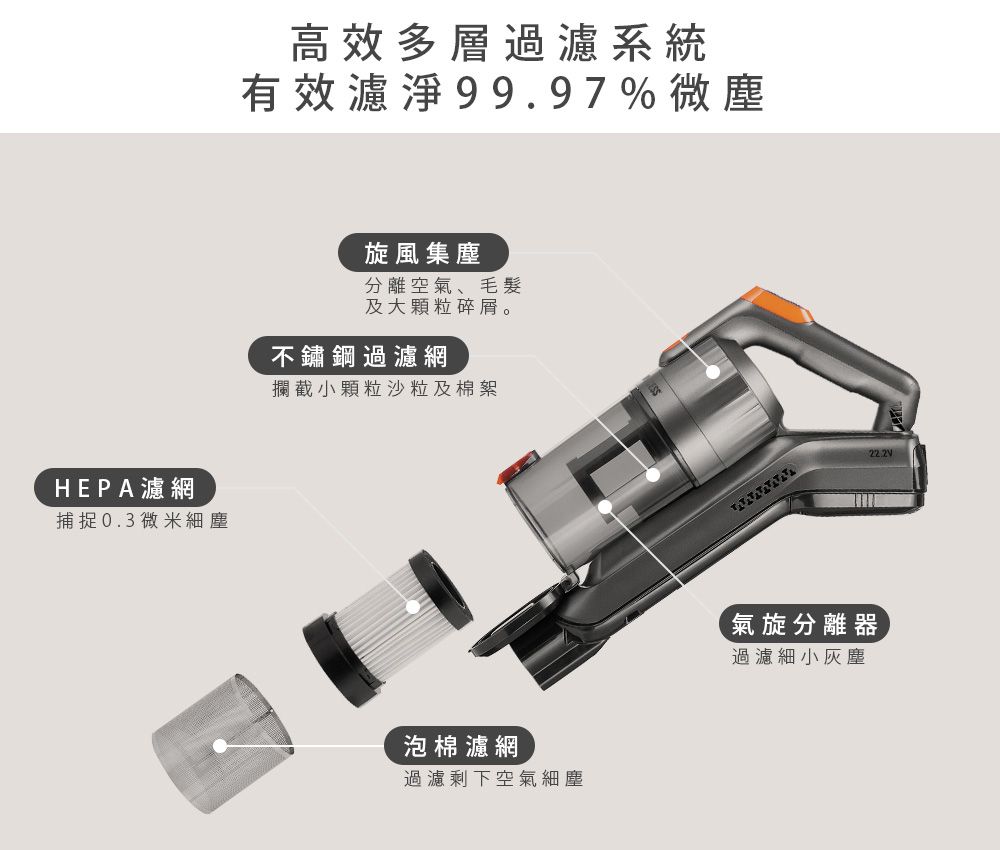 高效多層過濾系統
有效濾淨99.97%微塵

旋風集塵
分離空氣、毛髮及大顆粒碎屑。

不鏽鋼過濾網
攔截小顆粒沙粒及棉絮

HEPA濾網
捕捉0.3微米細塵

22.2V

氣旋分離器
過濾細小灰塵

泡棉濾網
過濾剩下空氣細塵